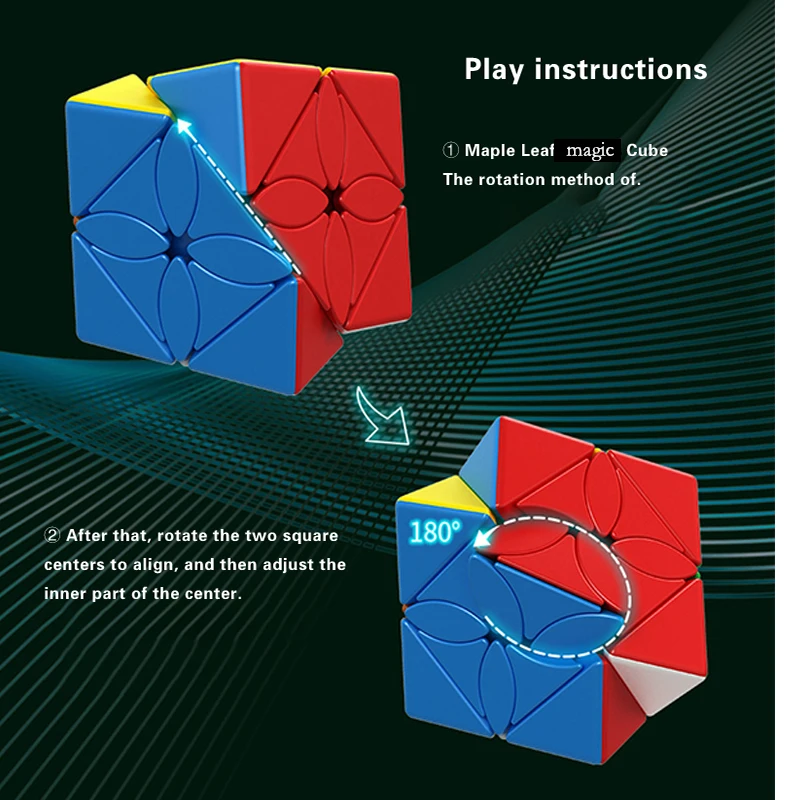 Play instructions

① Maple Leaf magic Cube The rotation method of.

180°

② After that, rotate the two square centers to align, and then adjust the inner part of the center.