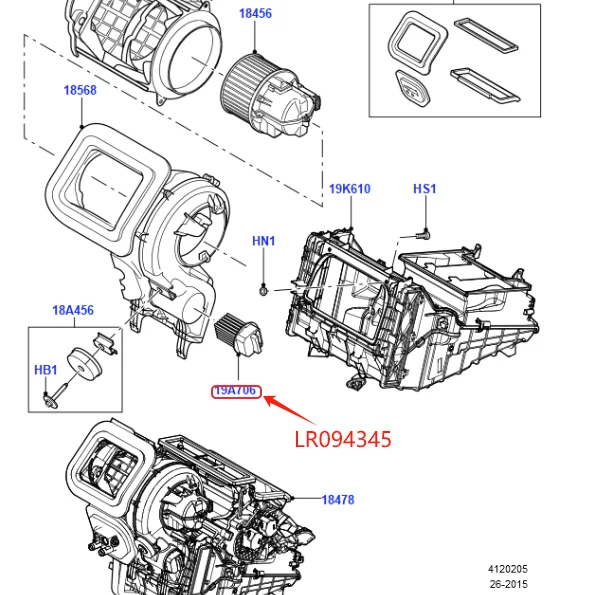 18456

18568

19K610

HS1

HN1

18A456

HB1

19A706

LR094345

18478

4120205
26-2015