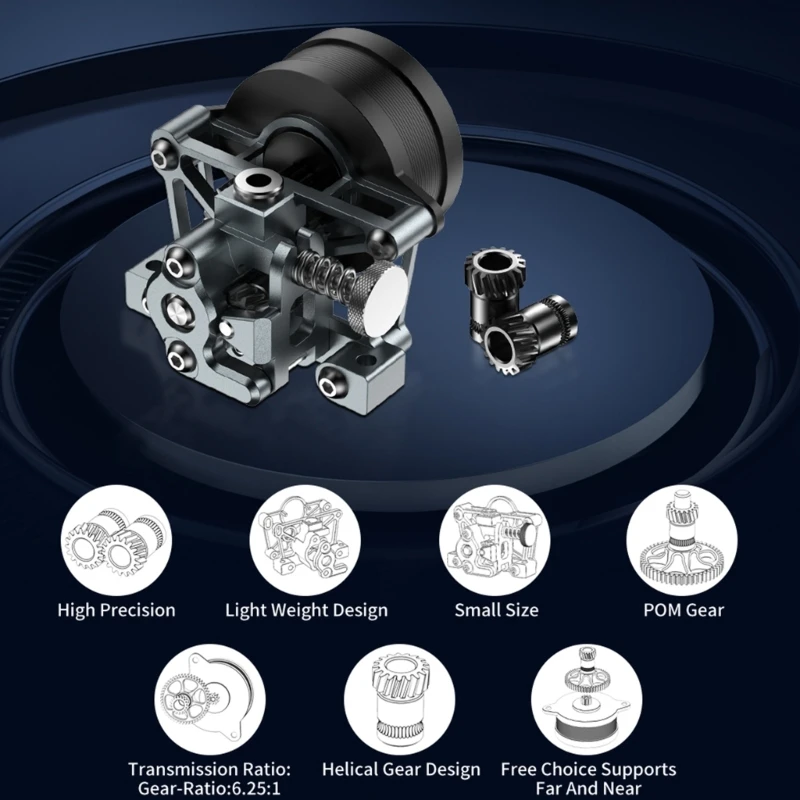 High Precision

Light Weight Design

Small Size

POM Gear

Transmission Ratio: Gear-Ratio:6.25:1

Helical Gear Design

Free Choice Supports Far And Near