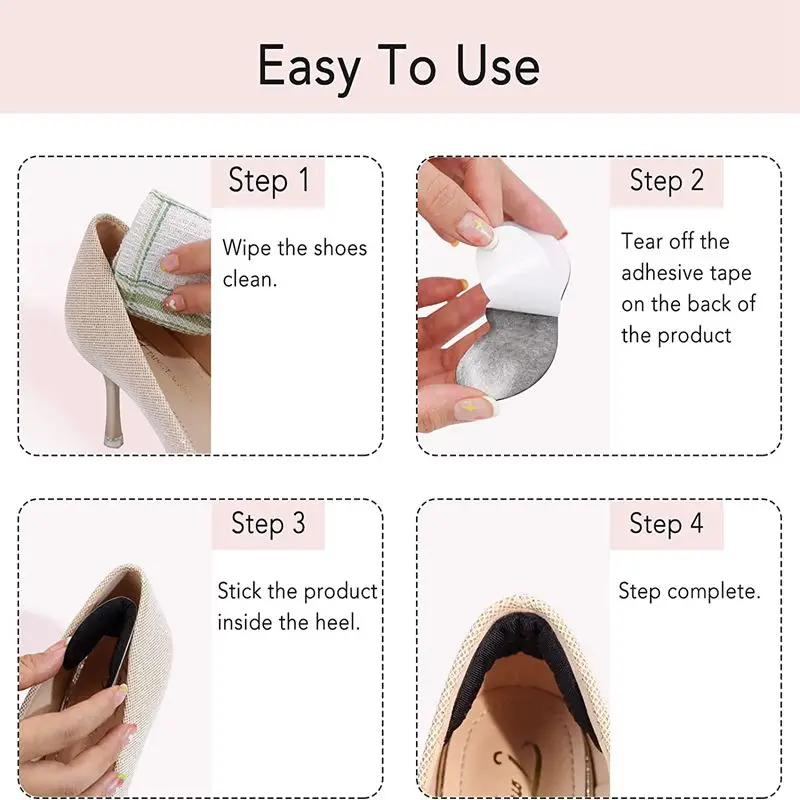 Easy To Use

Step 1

Wipe the shoes clean.

Step 2

Tear off the adhesive tape on the back of the product

Step 3

Stick the product inside the heel.

Step 4

Step complete.