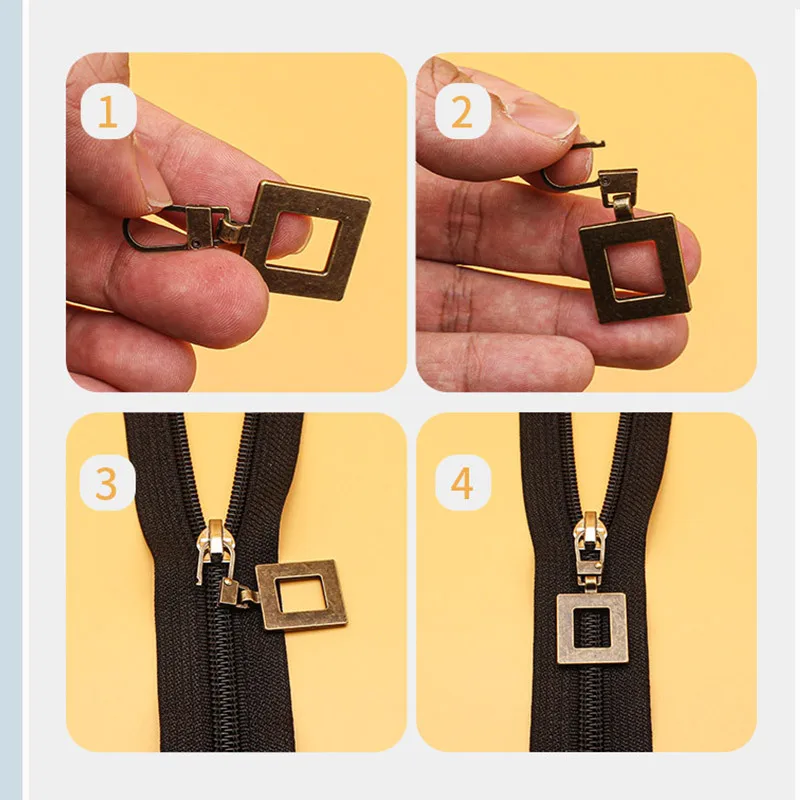 1

2

3

4