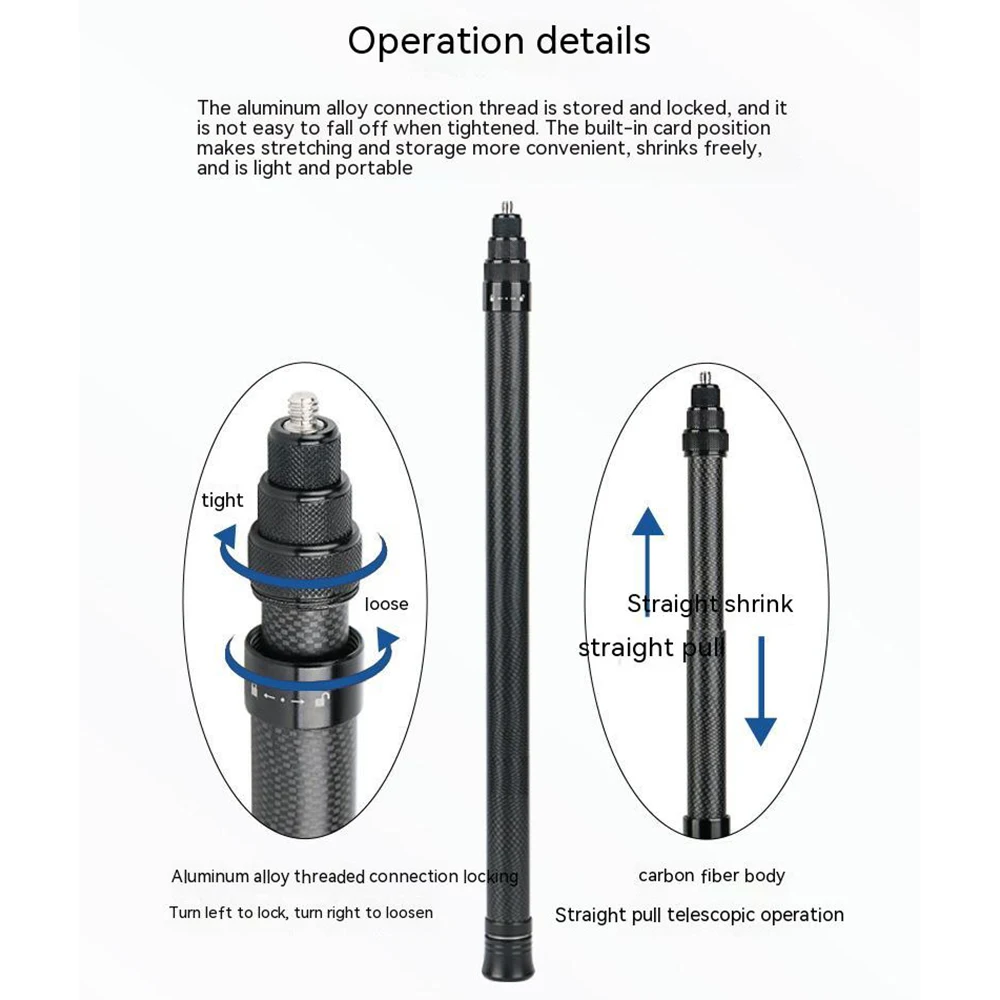 Operation details

The aluminum alloy connection thread is stored and locked, and it is not easy to fall off when tightened. The built-in card position makes stretching and storage more convenient, shrinks freely, and is light and portable

tight

loose

Straight shrink

straight pull

Aluminum alloy threaded connection locking

Turn left to lock, turn right to loosen

carbon fiber body

Straight pull telescopic operation