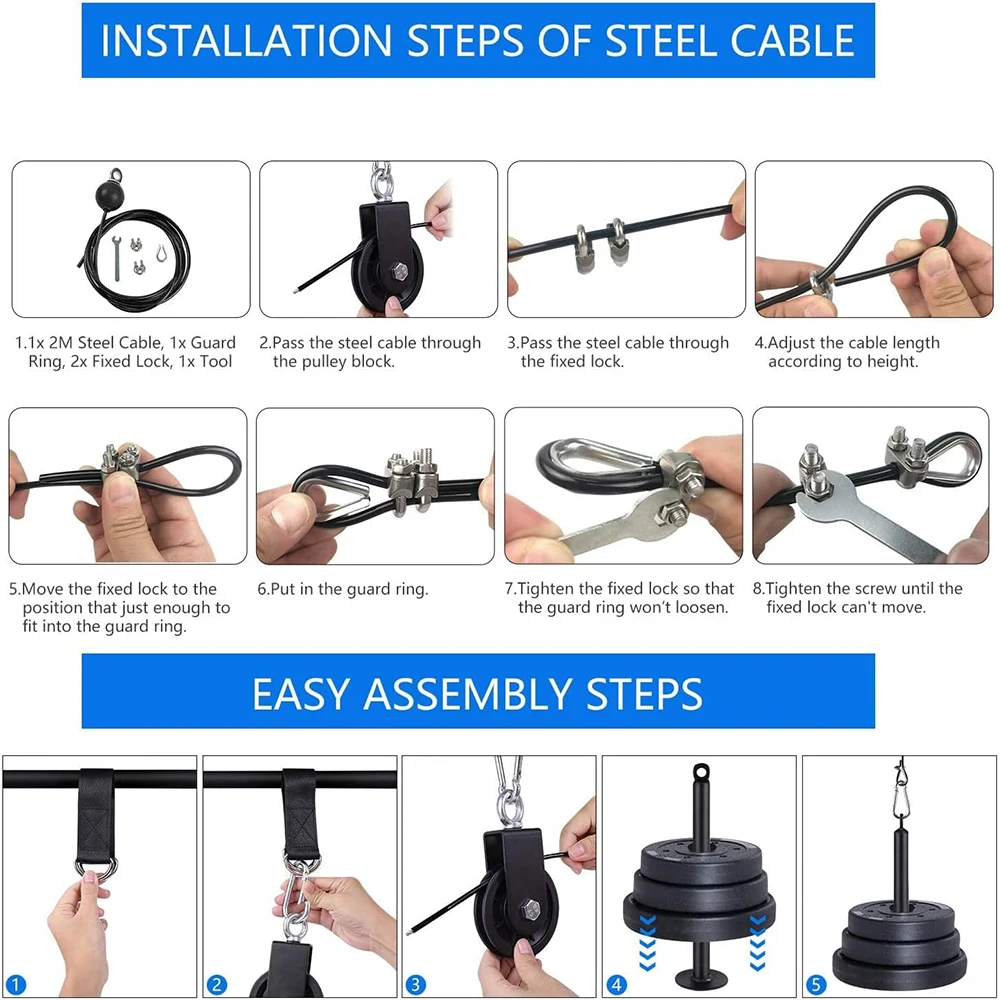 INSTALLATION STEPS OF STEEL CABLE

1.1x 2M Steel Cable, 1x Guard Ring, 2x Fixed Lock, 1x Tool

2.Pass the steel cable through the pulley block.

3.Pass the steel cable through the fixed lock.

4.Adjust the cable length according to height.

5.Move the fixed lock to the position that just enough to fit into the guard ring.

6.Put in the guard ring.

7.Tighten the fixed lock so that the guard ring won't loosen.

8.Tighten the screw until the fixed lock can't move.

EASY ASSEMBLY STEPS

1

2

3

4

5