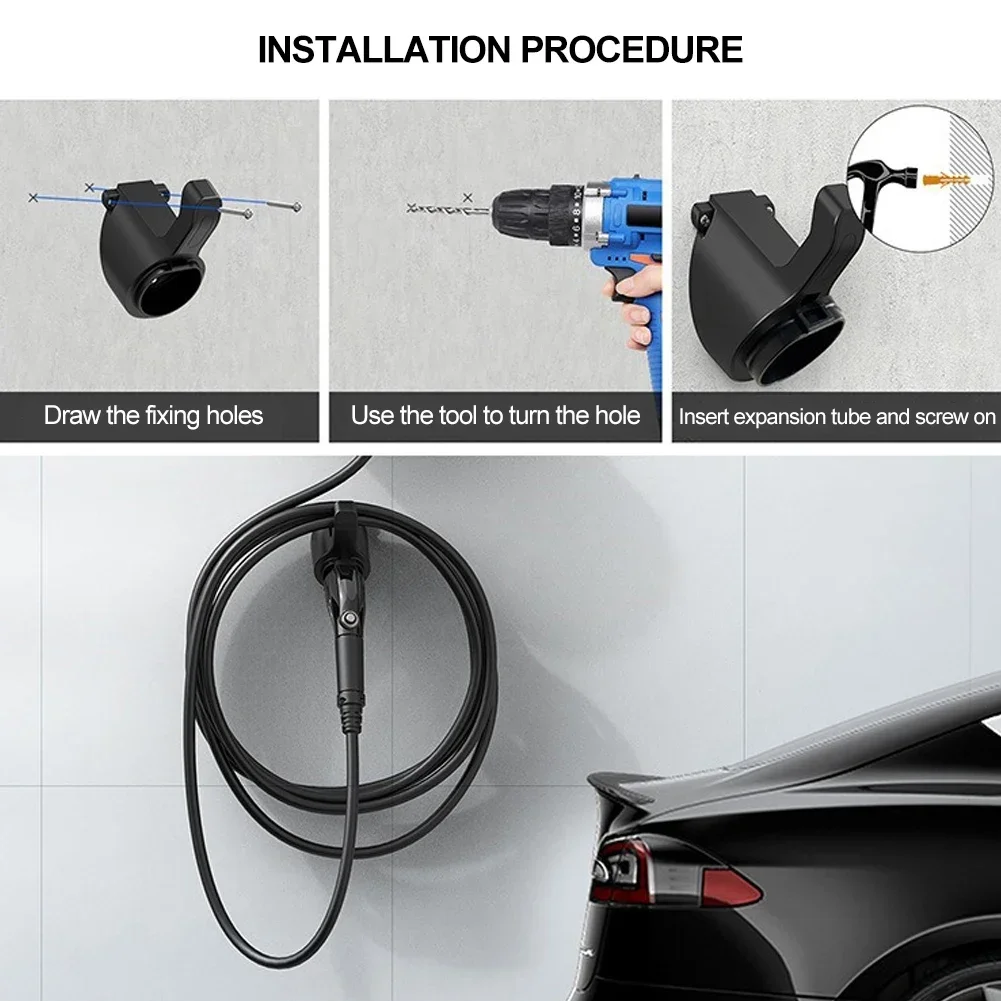 INSTALLATION PROCEDURE

Draw the fixing holes

Use the tool to turn the hole

Insert expansion tube and screw on