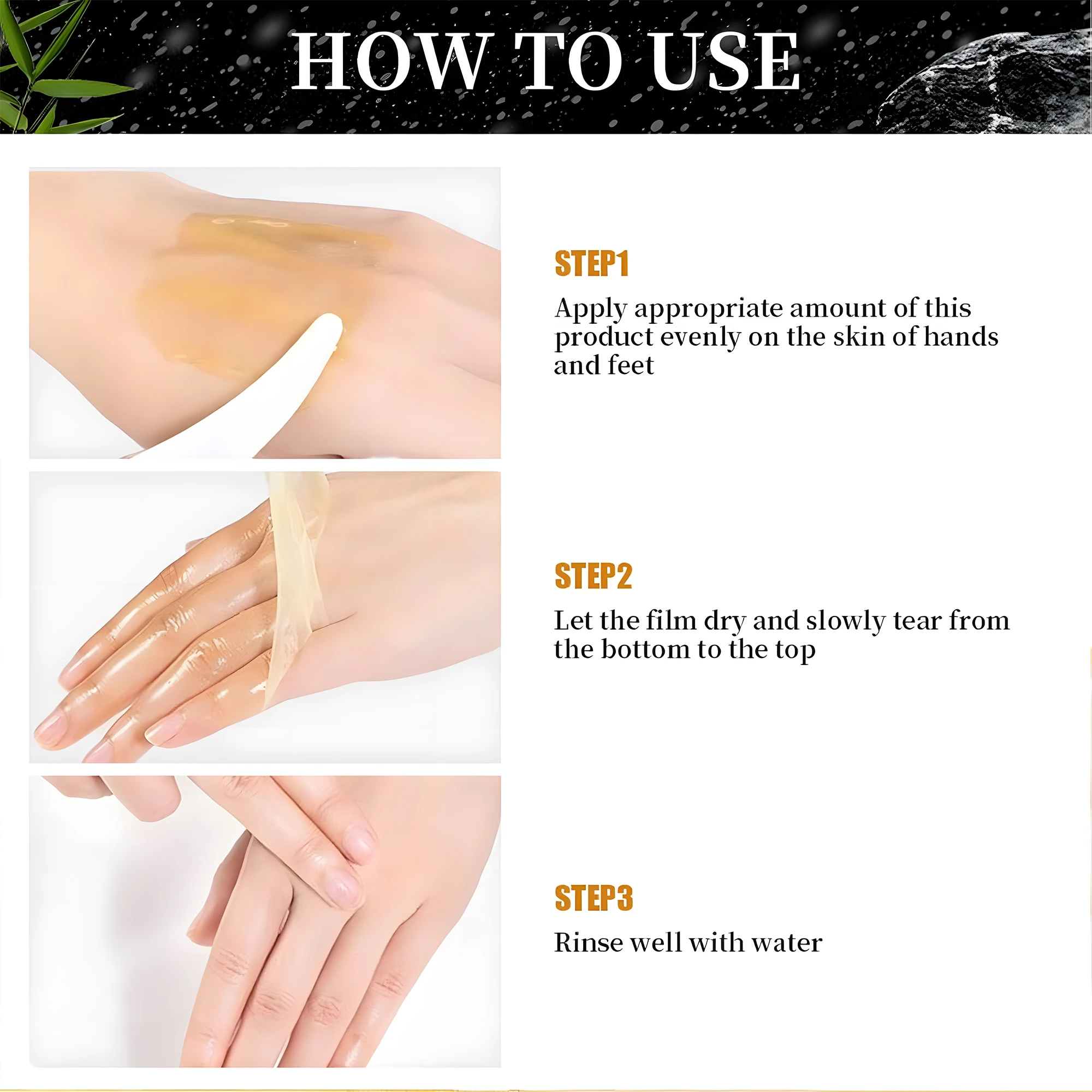 HOW TO USE

STEP1

Apply appropriate amount of this product evenly on the skin of hands and feet

STEP2

Let the film dry and slowly tear from the bottom to the top

STEP3

Rinse well with water