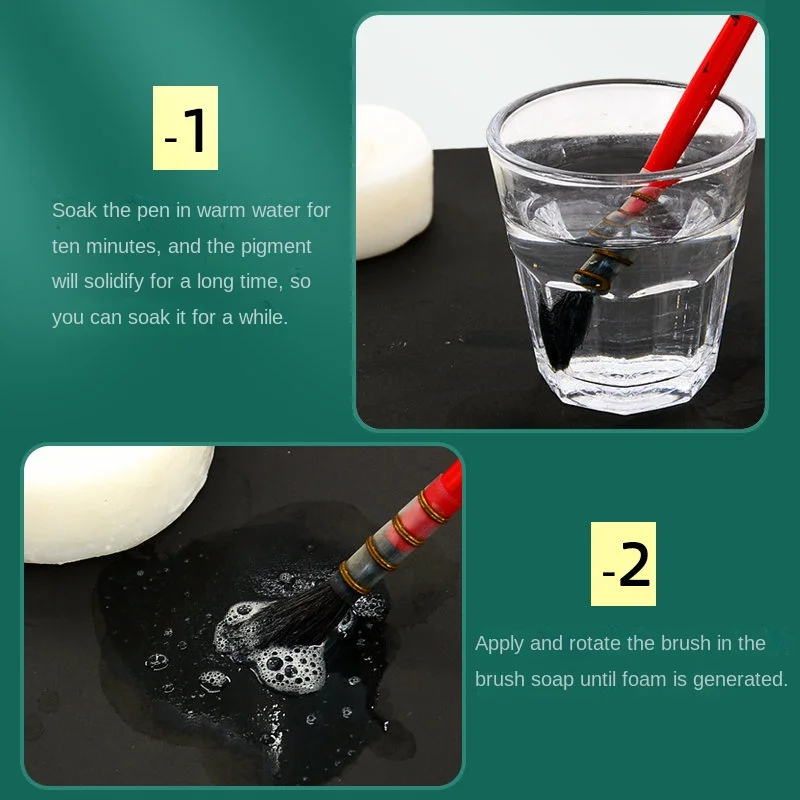 -1

Soak the pen in warm water for ten minutes, and the pigment will solidify for a long time, so you can soak it for a while.

-2

Apply and rotate the brush in the brush soap until foam is generated.