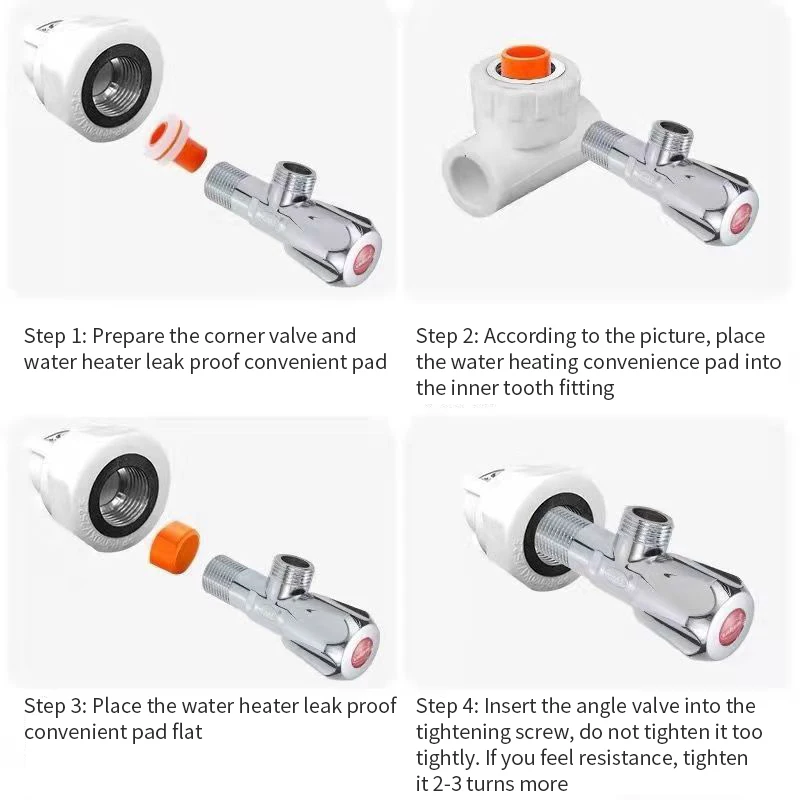 Step 1: Prepare the corner valve and water heater leak proof convenient pad

Step 2: According to the picture, place the water heating convenience pad into the inner tooth fitting

Step 3: Place the water heater leak proof convenient pad flat

Step 4: Insert the angle valve into the tightening screw, do not tighten it too tightly. If you feel resistance, tighten it 2-3 turns more