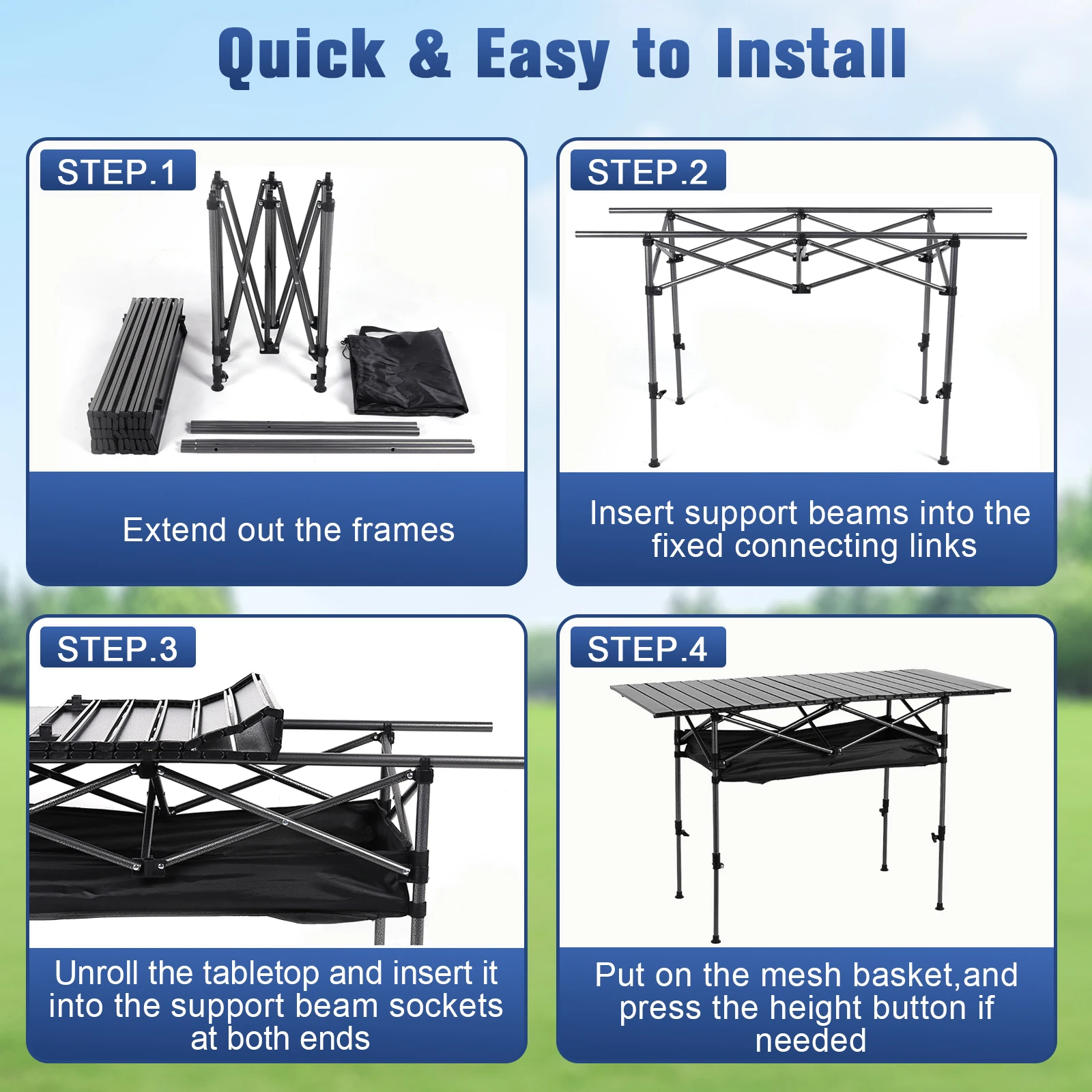 Quick & Easy to Install

STEP.1

Extend out the frames

STEP.2

Insert support beams into the fixed connecting links

STEP.3

Unroll the tabletop and insert it into the support beam sockets at both ends

STEP.4

Put on the mesh basket,and press the height button if needed