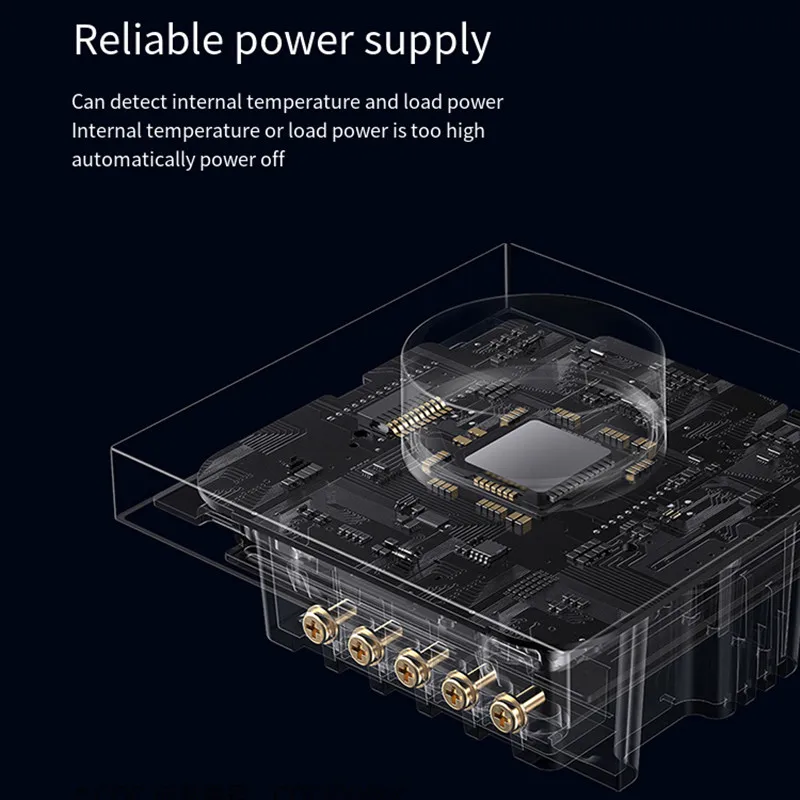 Reliable power supply

Can detect internal temperature and load power
Internal temperature or load power is too high
automatically power off