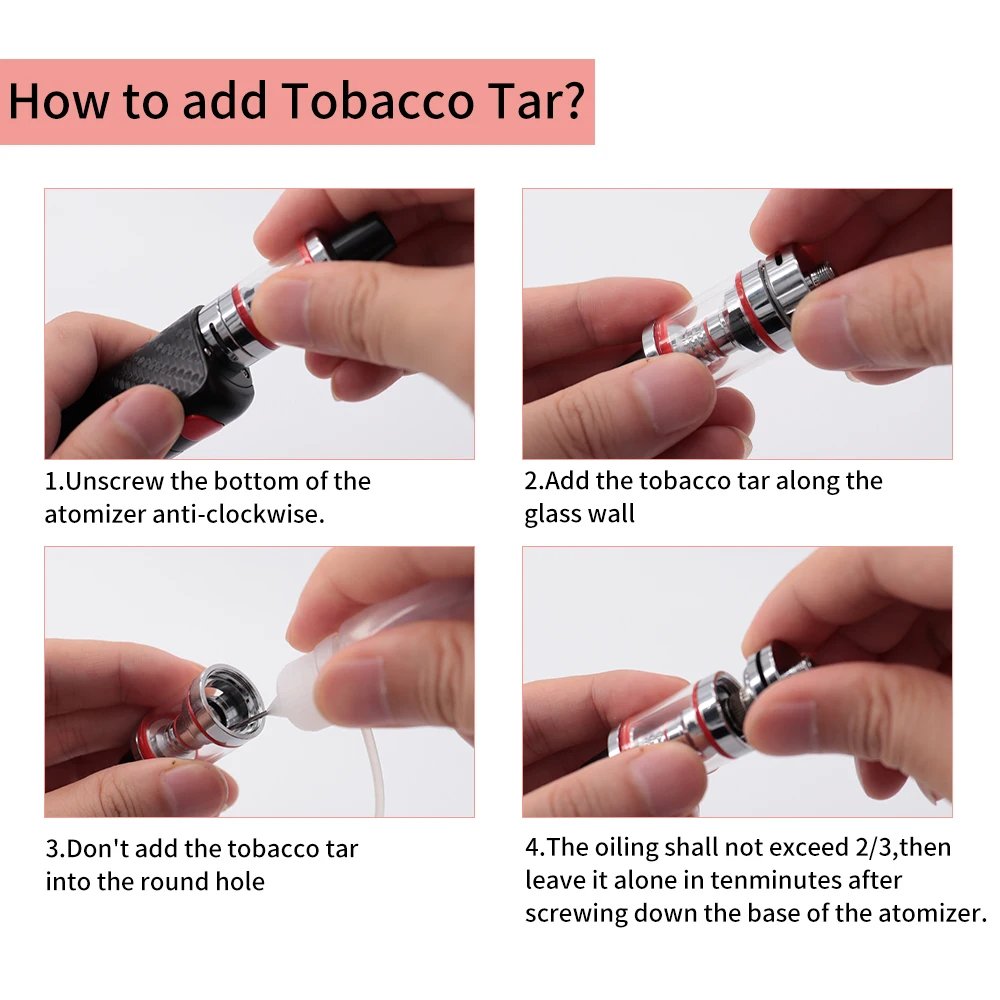 How to add Tobacco Tar?

1.Unscrew the bottom of the atomizer anti-clockwise.

2.Add the tobacco tar along the glass wall

3.Don't add the tobacco tar into the round hole

4.The oiling shall not exceed 2/3,then leave it alone in tenminutes after screwing down the base of the atomizer.