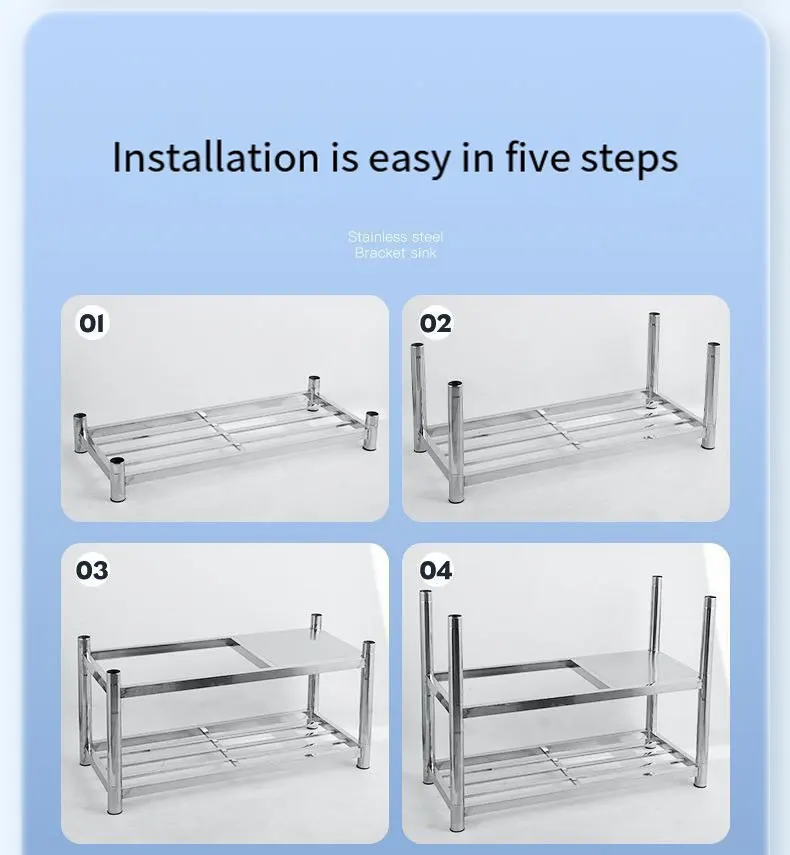 Installation is easy in five steps

Stainless steel
Bracket sink

01

02

03

04