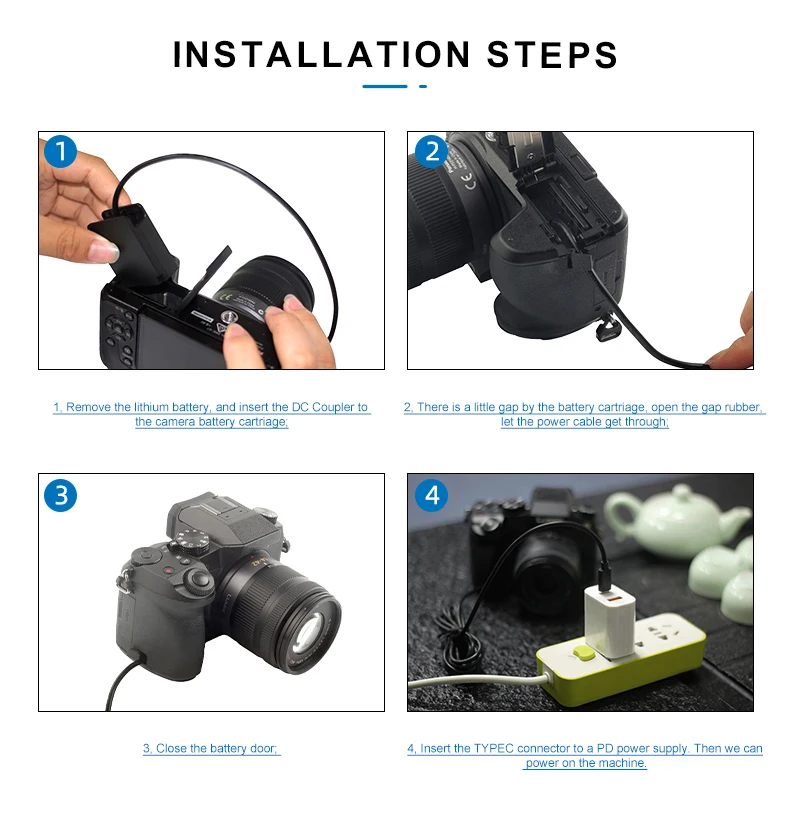 INSTALLATION STEPS

1

2

1, Remove the lithium battery, and insert the DC Coupler to the camera battery cartriage;

2, There is a little gap by the battery cartriage, open the gap rubber, let the power cable get through;

3

4

3, Close the battery door;

4, Insert the TYPEC connector to a PD power supply. Then we can power on the machine.