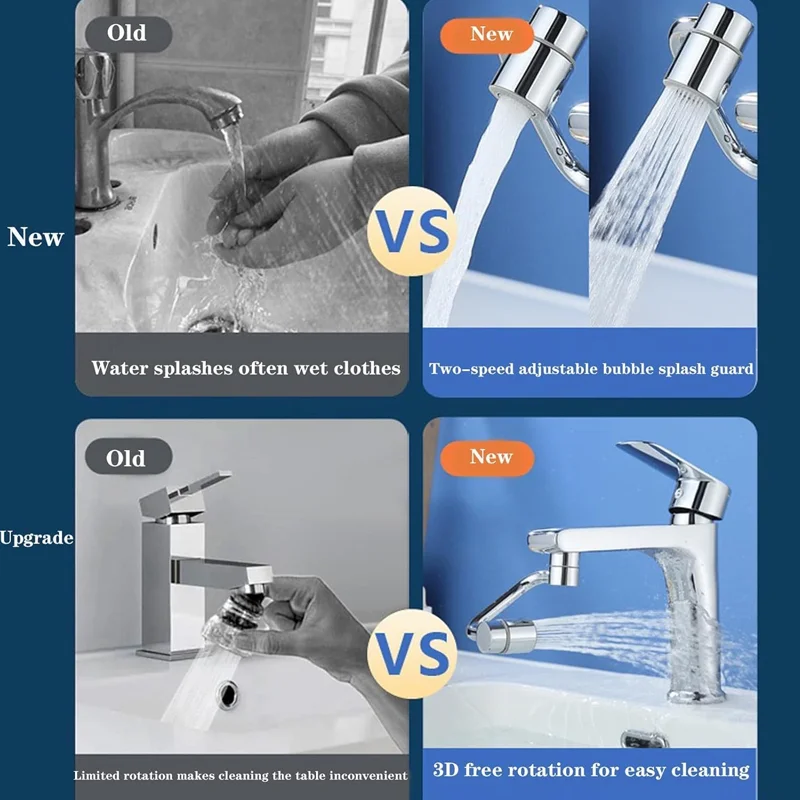 New

Old

VS

New

Water splashes often wet clothes

Two-speed adjustable bubble splash guard

Upgrade

Old

VS

New

Limited rotation makes cleaning the table inconvenient

3D free rotation for easy cleaning