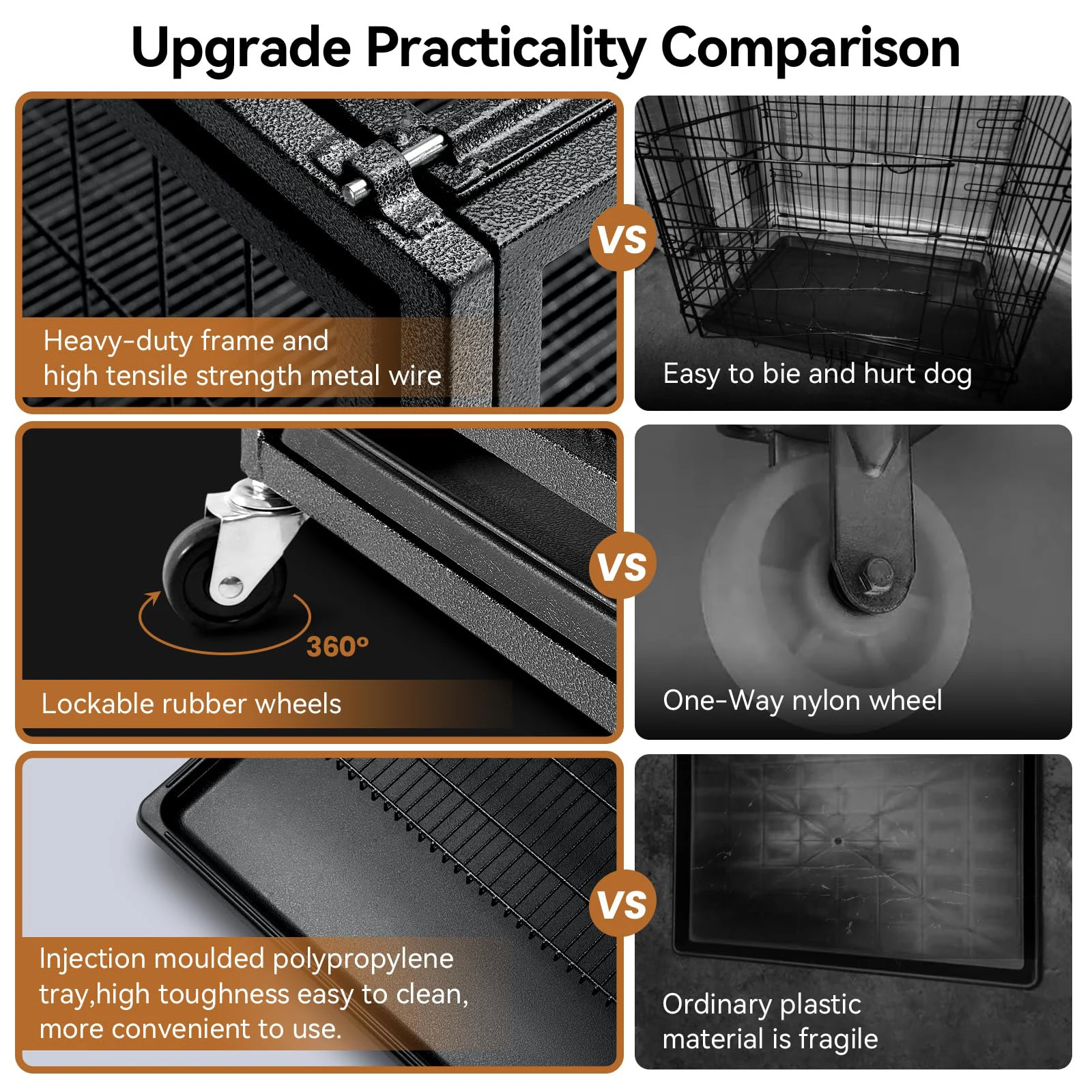 Upgrade Practicality Comparison

Heavy-duty frame and high tensile strength metal wire

VS

Easy to bie and hurt dog

360°

Lockable rubber wheels

VS

One-Way nylon wheel

Injection moulded polypropylene tray,high toughness easy to clean, more convenient to use.

VS

Ordinary plastic material is fragile