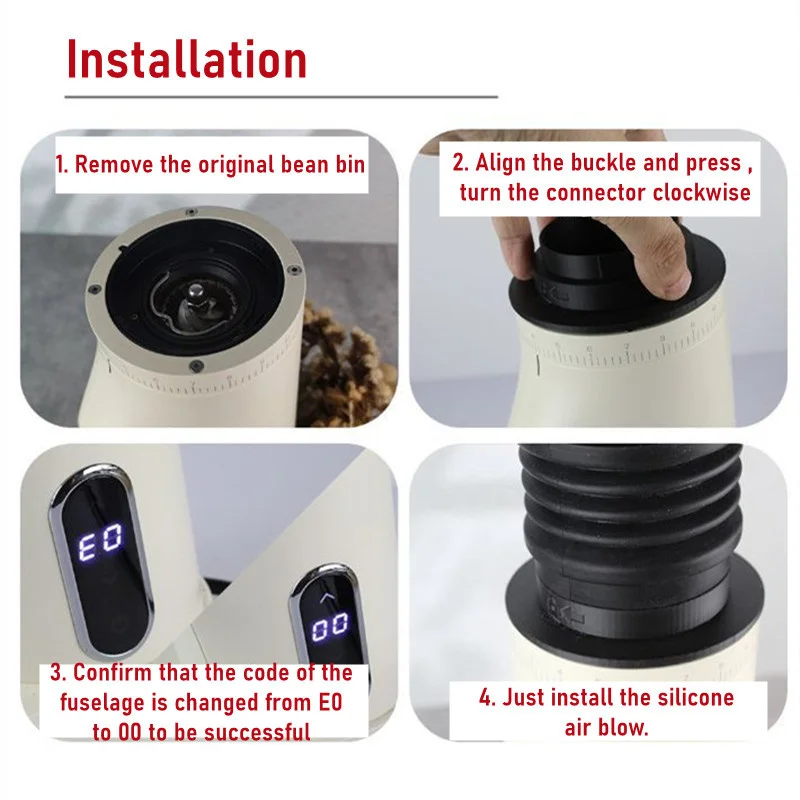 Installation

1. Remove the original bean bin

2. Align the buckle and press , turn the connector clockwise

E0

00

3. Confirm that the code of the fuselage is changed from E0 to 00 to be successful

4. Just install the silicone air blow.