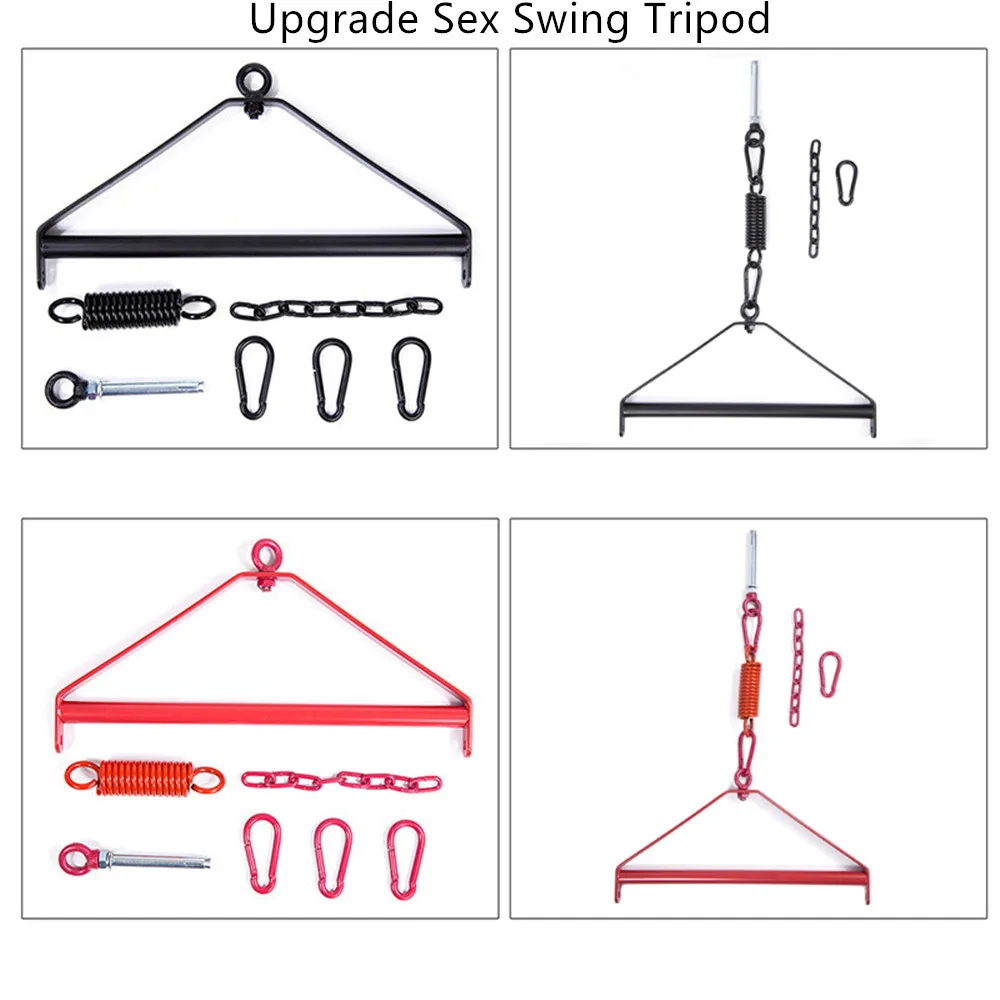 Upgrade Sex Swing Tripod