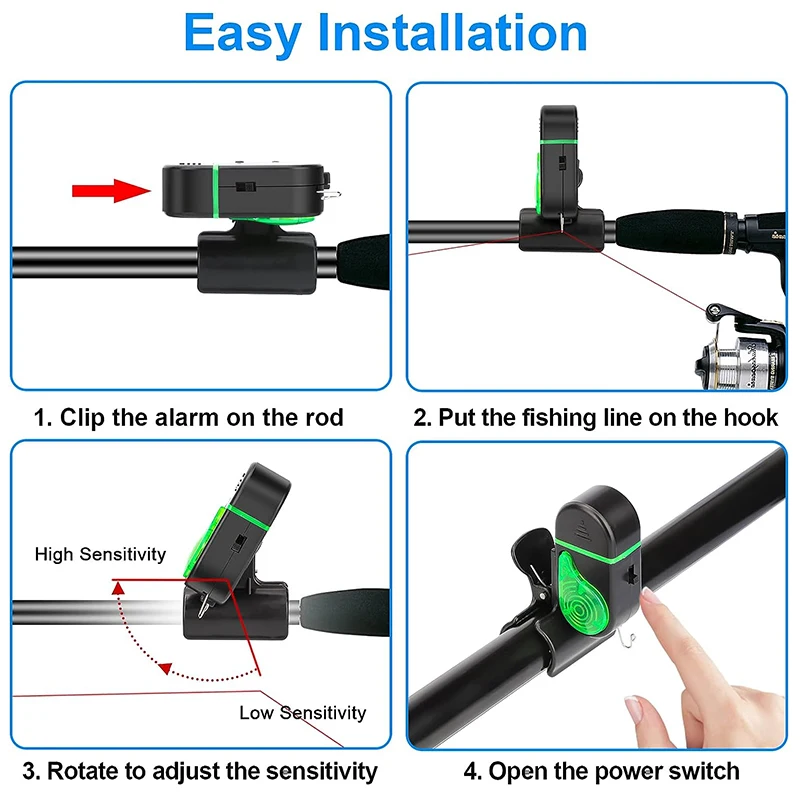 Easy Installation

1. Clip the alarm on the rod

2. Put the fishing line on the hook

High Sensitivity

Low Sensitivity

3. Rotate to adjust the sensitivity

4. Open the power switch