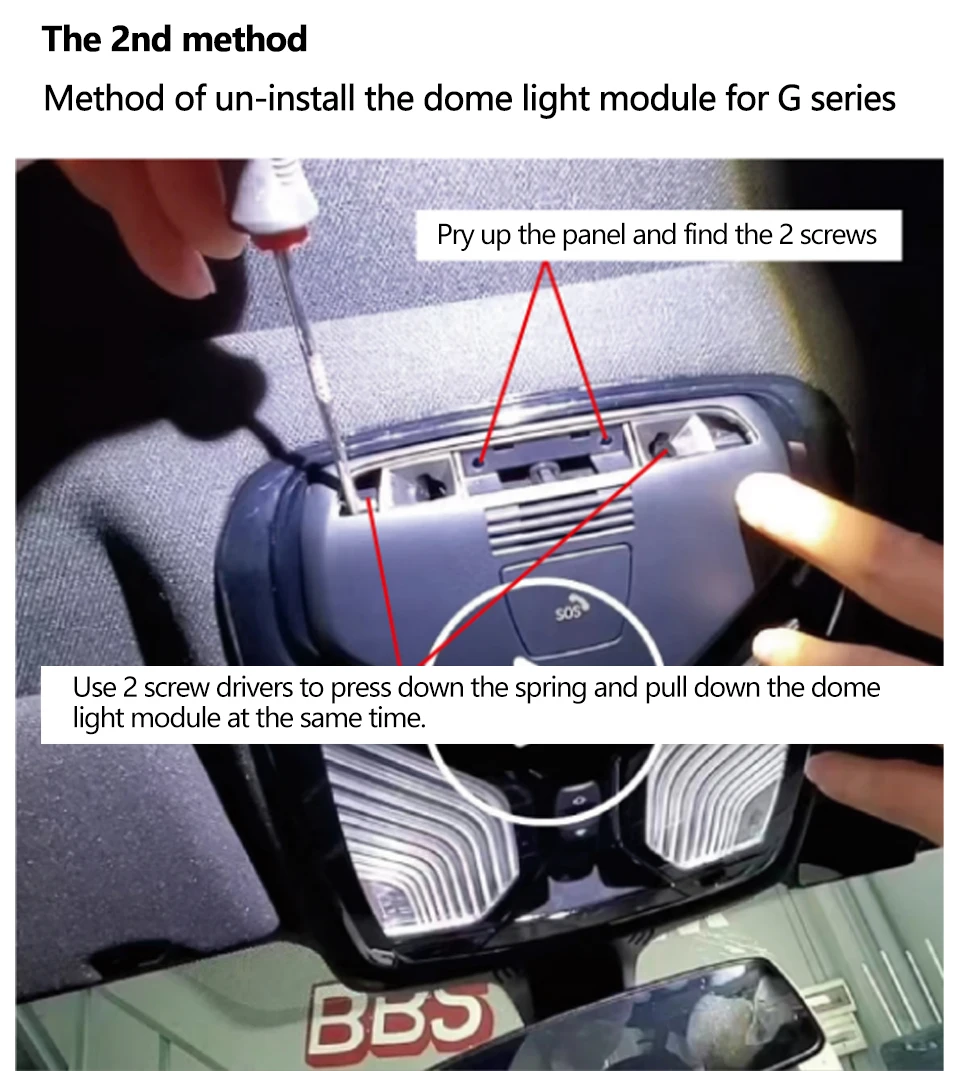 The 2nd method

Method of un-install the dome light module for G series

Pry up the panel and find the 2 screws

SOS

Use 2 screw drivers to press down the spring and pull down the dome light module at the same time.

BBS