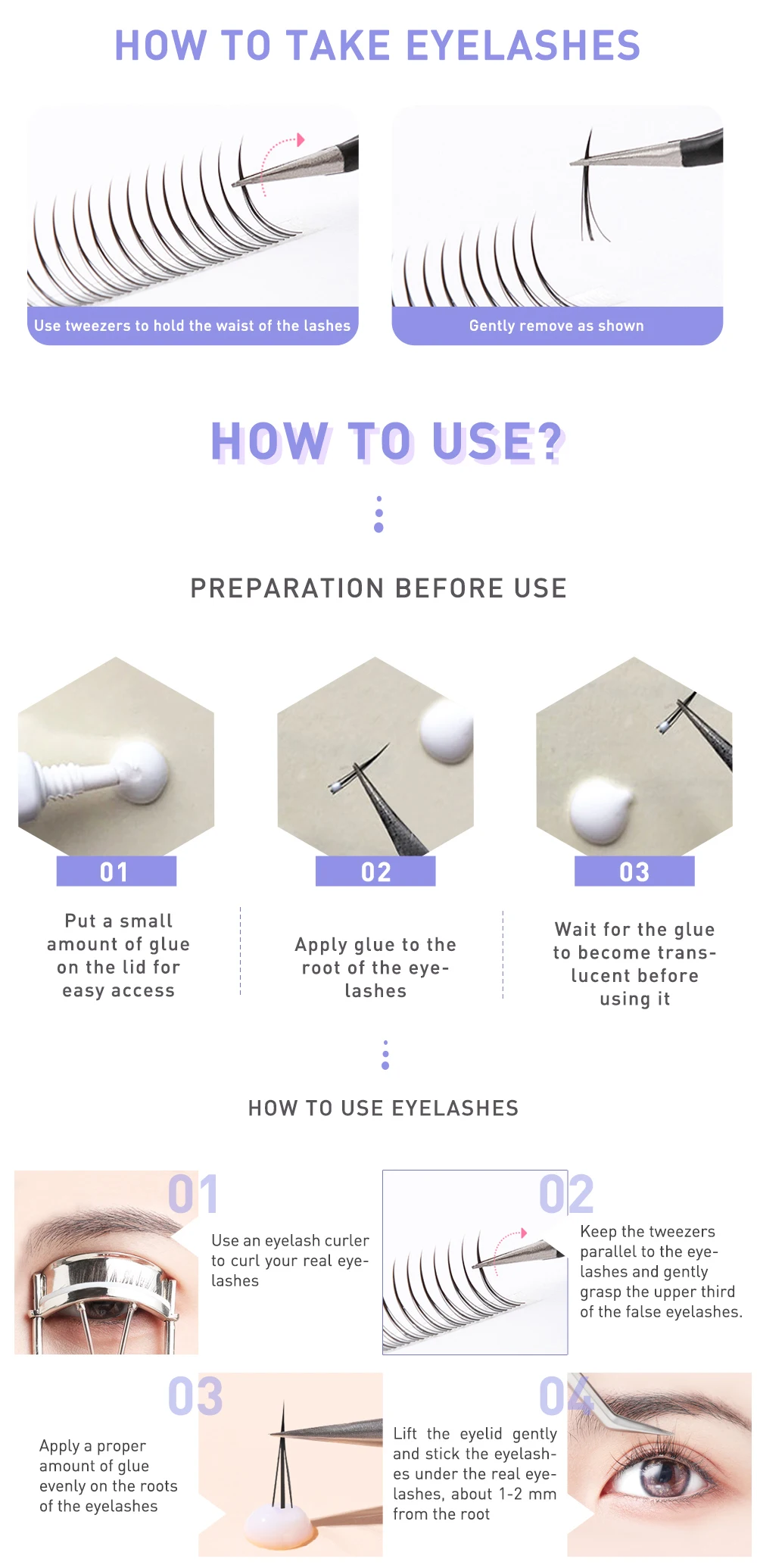 HOW TO TAKE EYELASHES

Use tweezers to hold the waist of the lashes

Gently remove as shown

HOW TO USE?

PREPARATION BEFORE USE

01

Put a small amount of glue on the lid for easy access

02

Apply glue to the root of the eyelashes

03

Wait for the glue to become translucent before using it

HOW TO USE EYELASHES

01

Use an eyelash curler to curl your real eyelashes

02

Keep the tweezers parallel to the eyelashes and gently grasp the upper third of the false eyelashes.

03

Apply a proper amount of glue evenly on the roots of the eyelashes

04

Lift the eyelid gently and stick the eyelashes under the real eyelashes, about 1-2 mm from the root