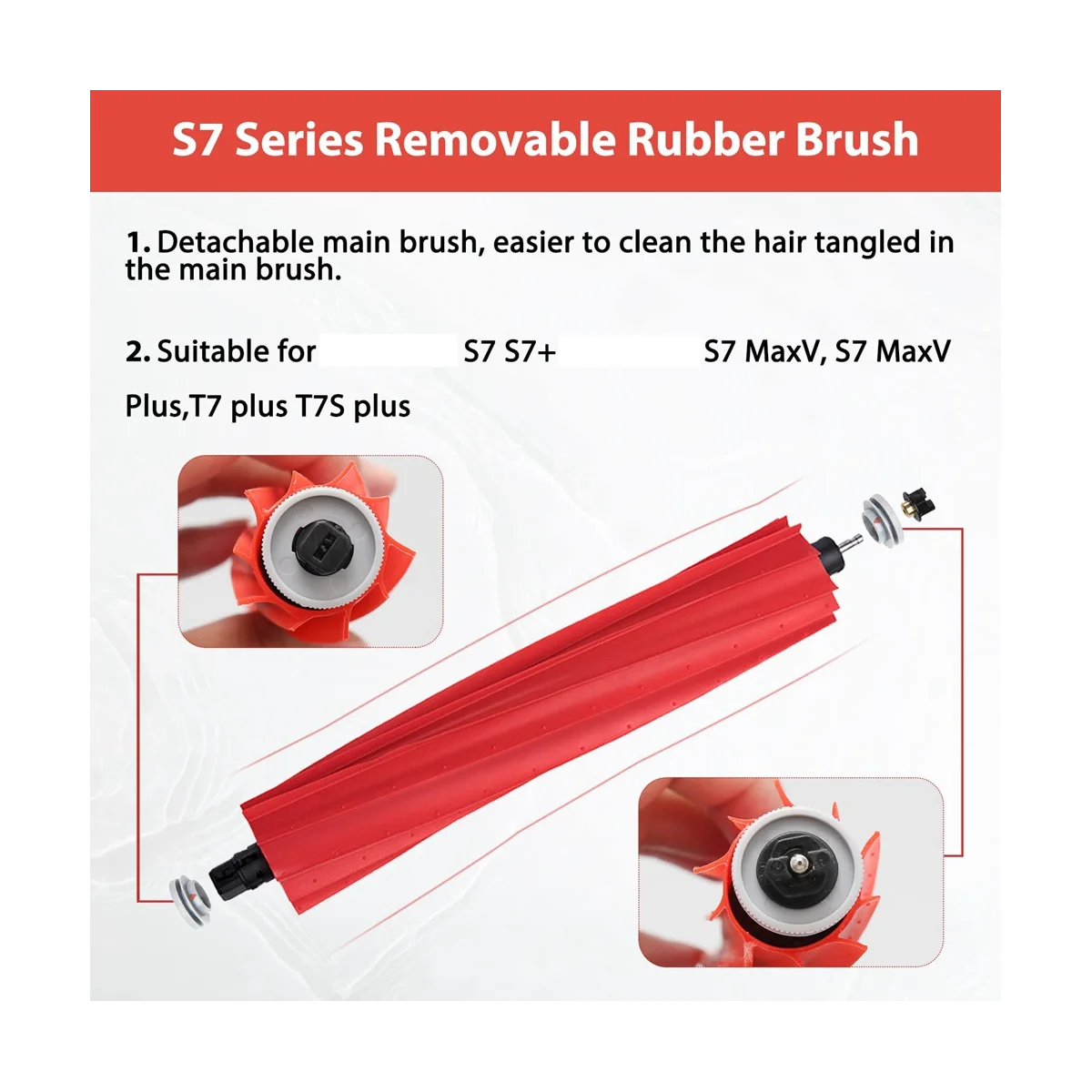 S7 Series Removable Rubber Brush

1. Detachable main brush, easier to clean the hair tangled in the main brush.

2. Suitable for S7 S7+ S7 MaxV, S7 MaxV Plus,T7 plus T7S plus