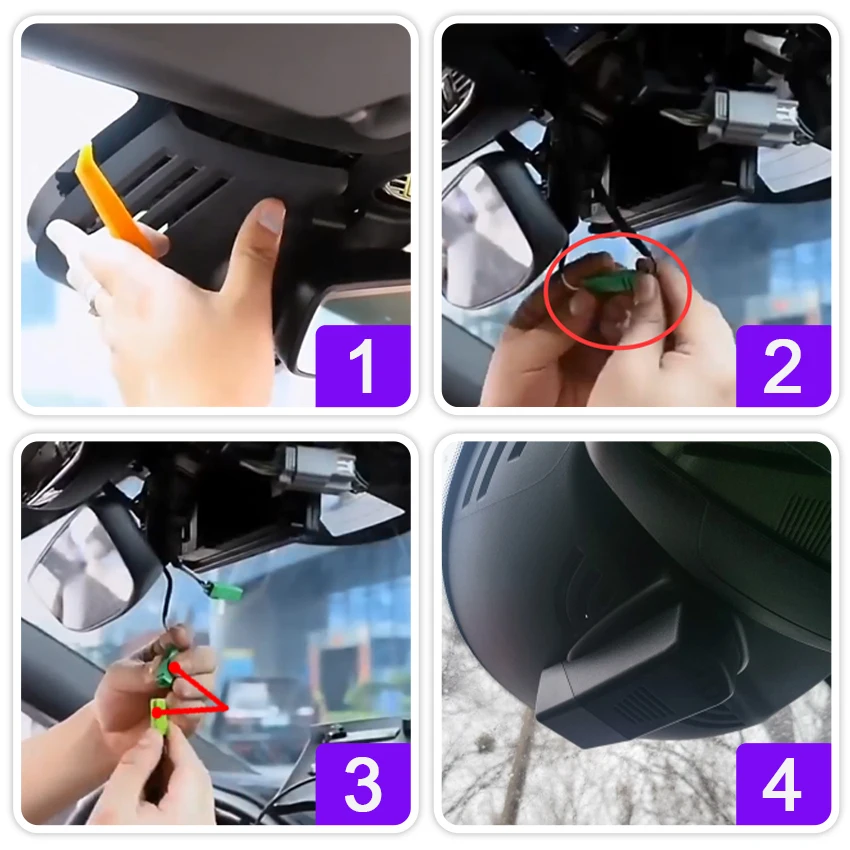 1

2

3

4