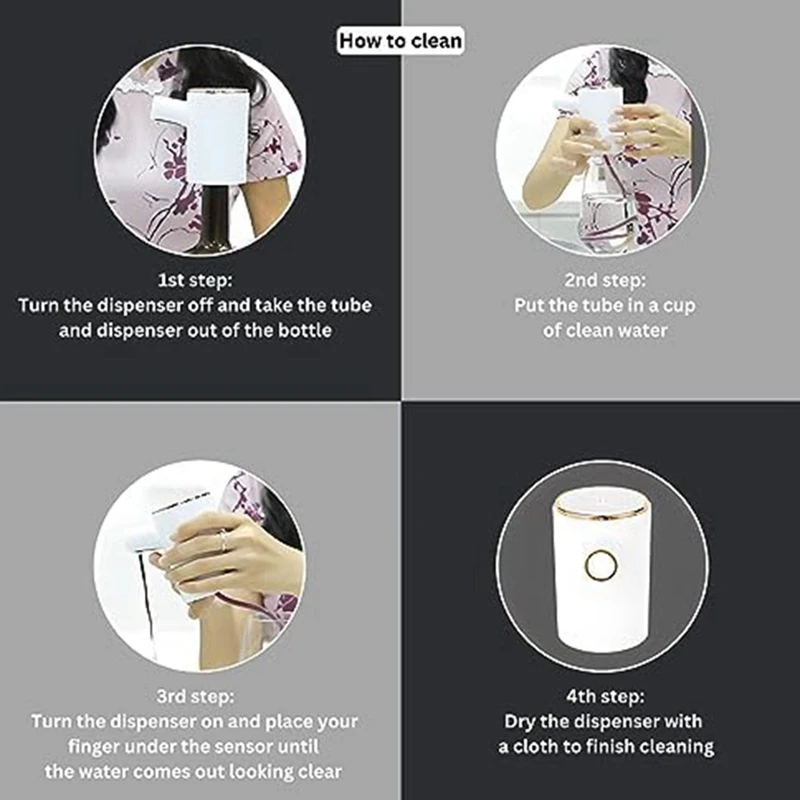 How to clean

1st step:
Turn the dispenser off and take the tube and dispenser out of the bottle

2nd step:
Put the tube in a cup of clean water

3rd step:
Turn the dispenser on and place your finger under the sensor until the water comes out looking clear

4th step:
Dry the dispenser with a cloth to finish cleaning