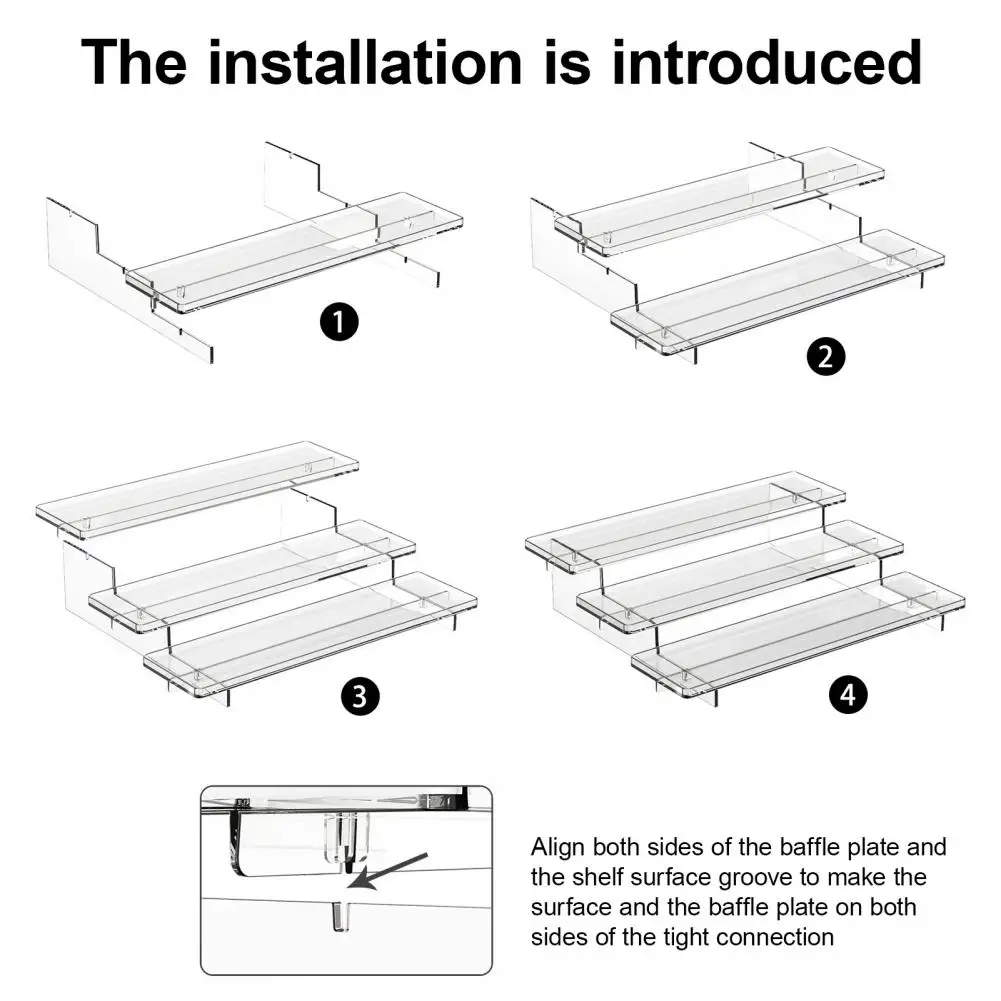 The installation is introduced

1

2

3

4

Align both sides of the baffle plate and the shelf surface groove to make the surface and the baffle plate on both sides of the tight connection