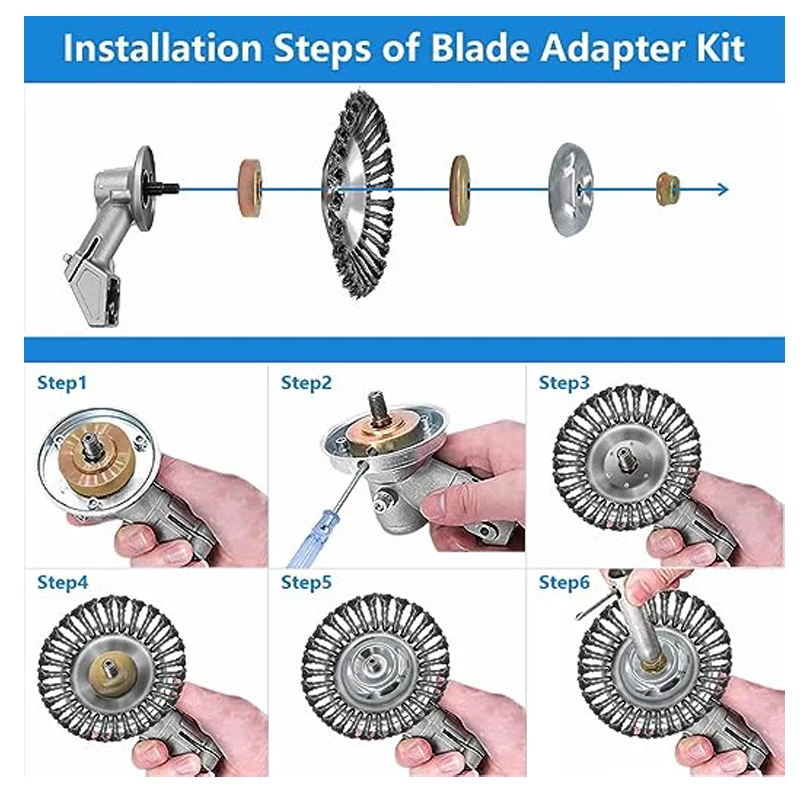 Installation Steps of Blade Adapter Kit

Step1

Step2

Step3

Step4

Step5

Step6