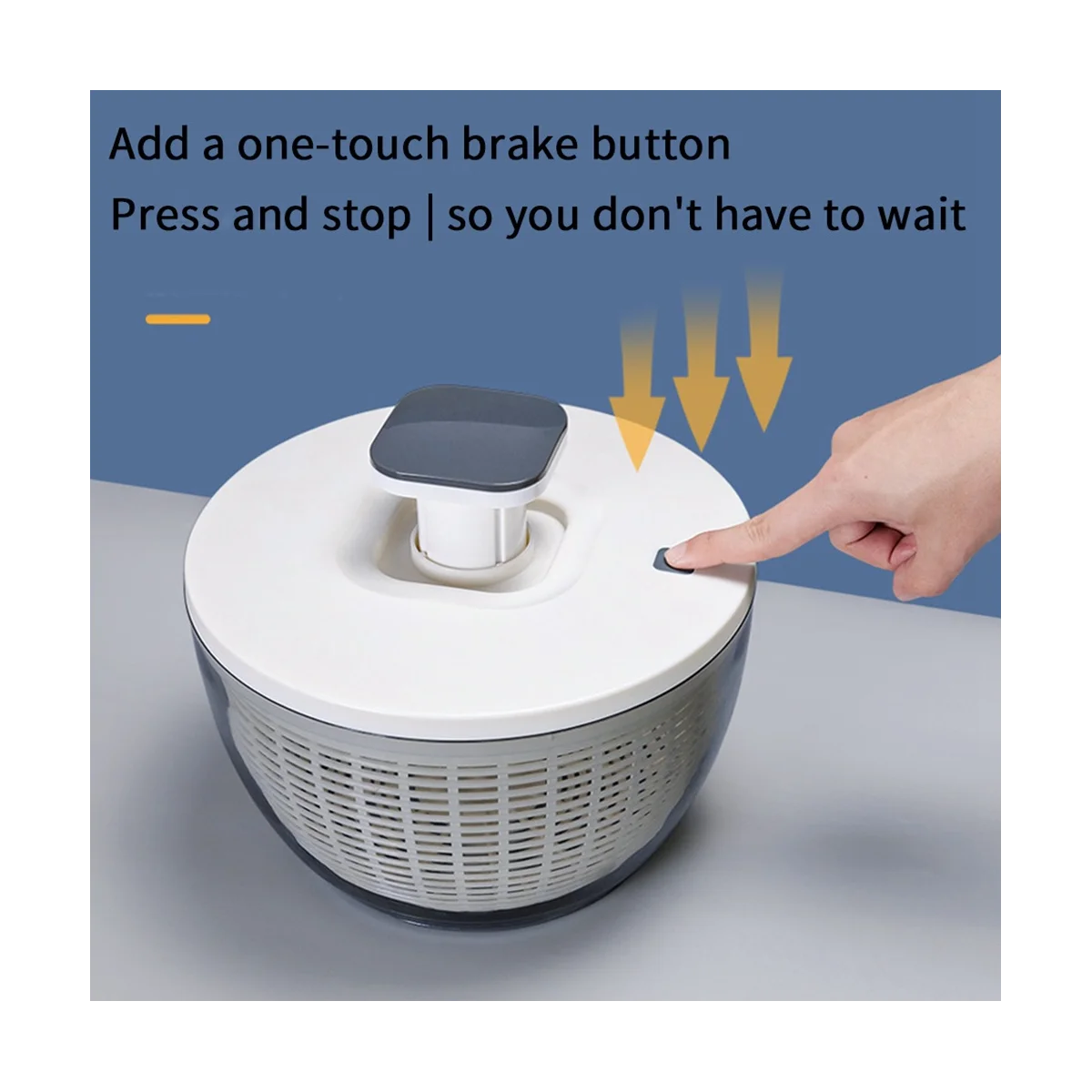 Add a one-touch brake button
Press and stop | so you don't have to wait