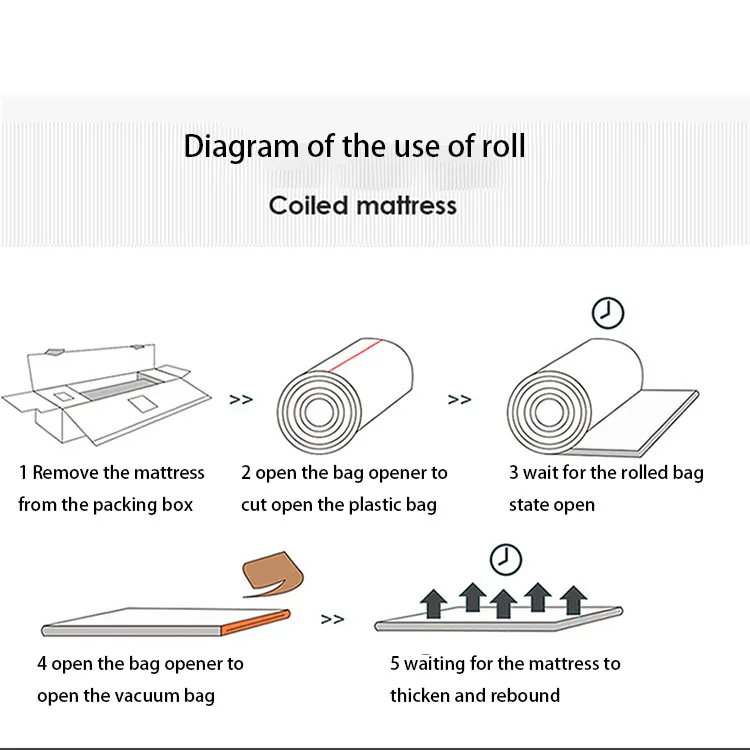 Diagram of the use of roll

Coiled mattress

>>

>>

1 Remove the mattress from the packing box

2 open the bag opener to cut open the plastic bag

3 wait for the rolled bag state open

>>

4 open the bag opener to open the vacuum bag

5 waiting for the mattress to thicken and rebound