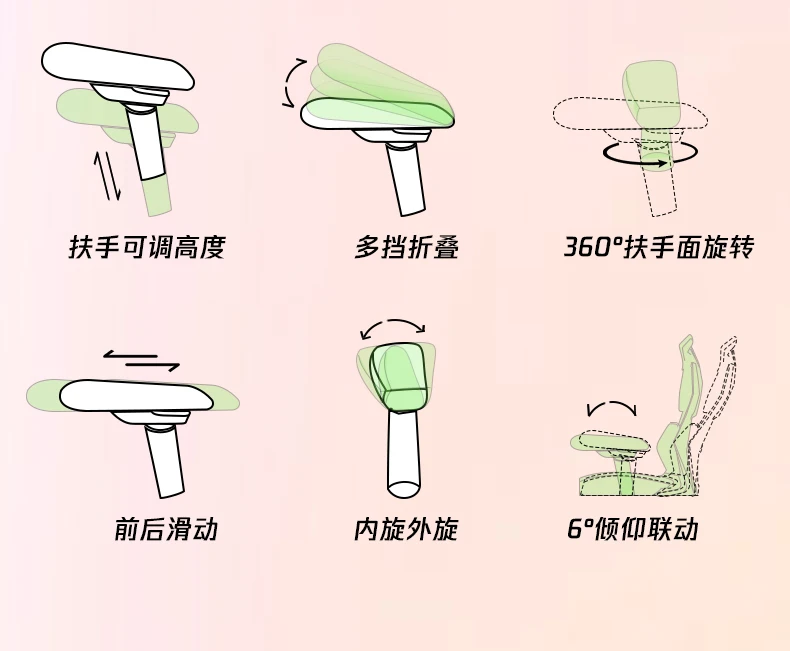 扶手可调高度

多挡折叠

360°扶手面旋转

前后滑动

内旋外旋

6°倾仰联动