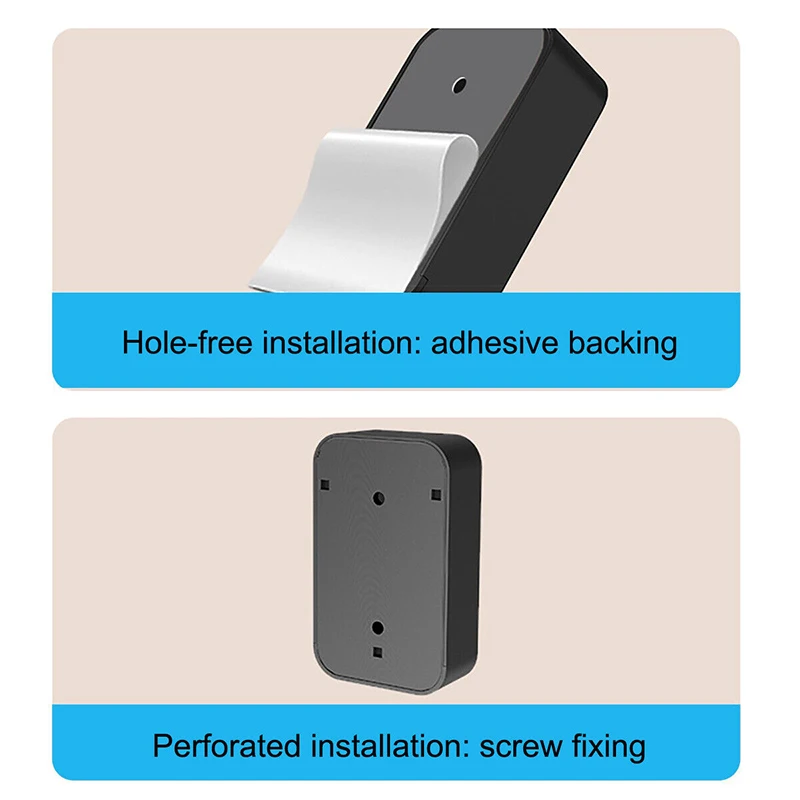 Hole-free installation: adhesive backing

Perforated installation: screw fixing