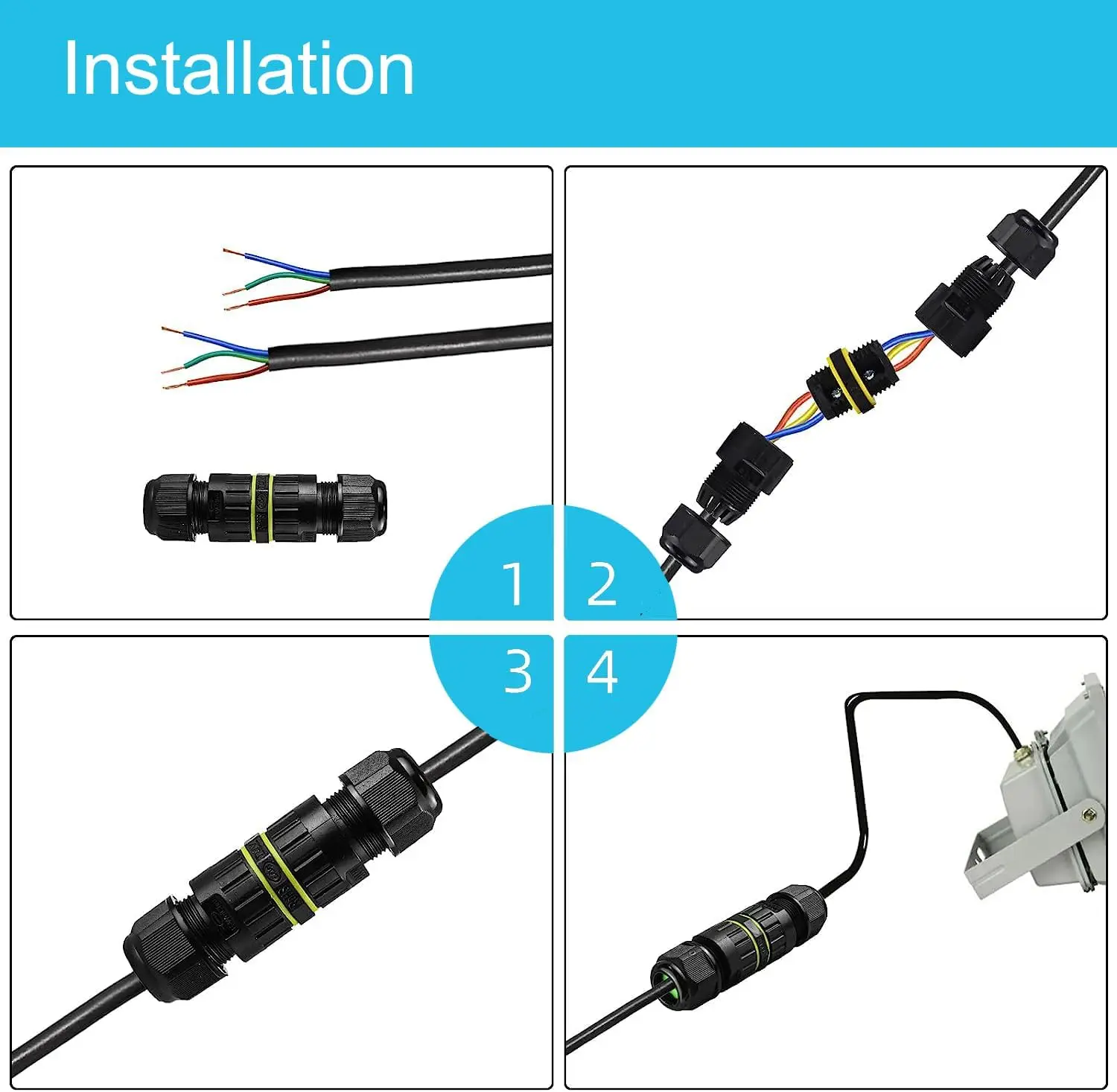 Installation

1 2
3 4