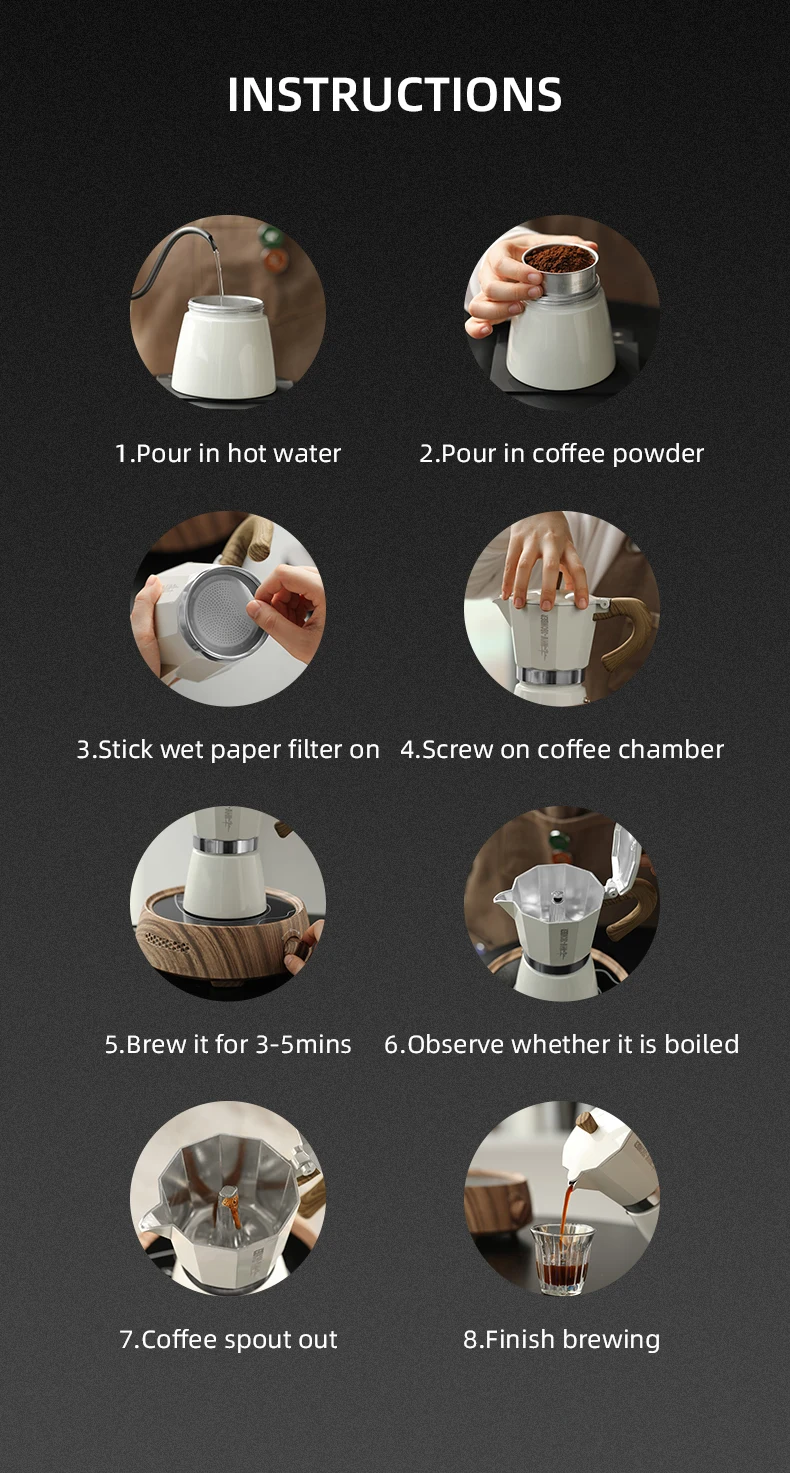 INSTRUCTIONS

1.Pour in hot water

2.Pour in coffee powder

3.Stick wet paper filter on

4.Screw on coffee chamber

5.Brew it for 3-5mins

6.Observe whether it is boiled

7.Coffee spout out

8.Finish brewing