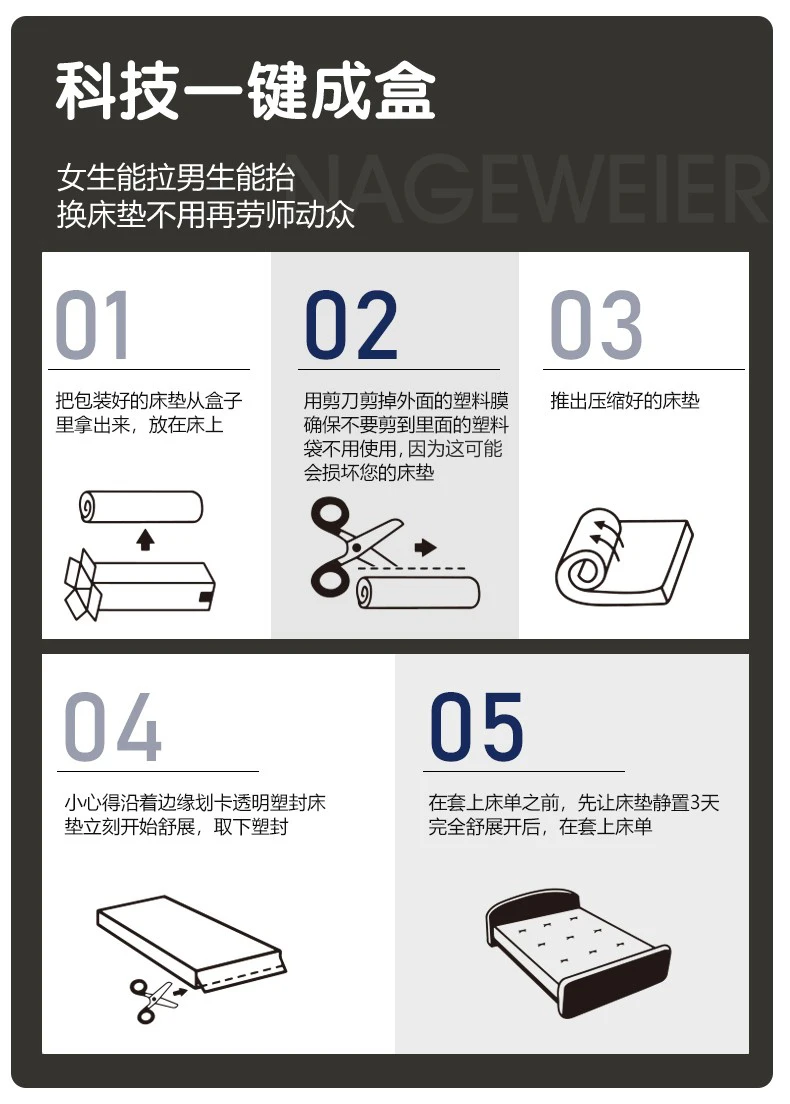 科技一键成盒

女生能拉男生能抬
换床垫不用再劳师动众

NAGEWEIER

01

把包装好的床垫从盒子里拿出来，放在床上

02

用剪刀剪掉外面的塑料膜确保不要剪到里面的塑料袋不用使用，因为这可能会损坏您的床垫

03

推出压缩好的床垫

04

小心得沿着边缘划卡透明塑封床垫立刻开始舒展，取下塑封

05

在套上床单之前，先让床垫静置3天完全舒展开后，在套上床单