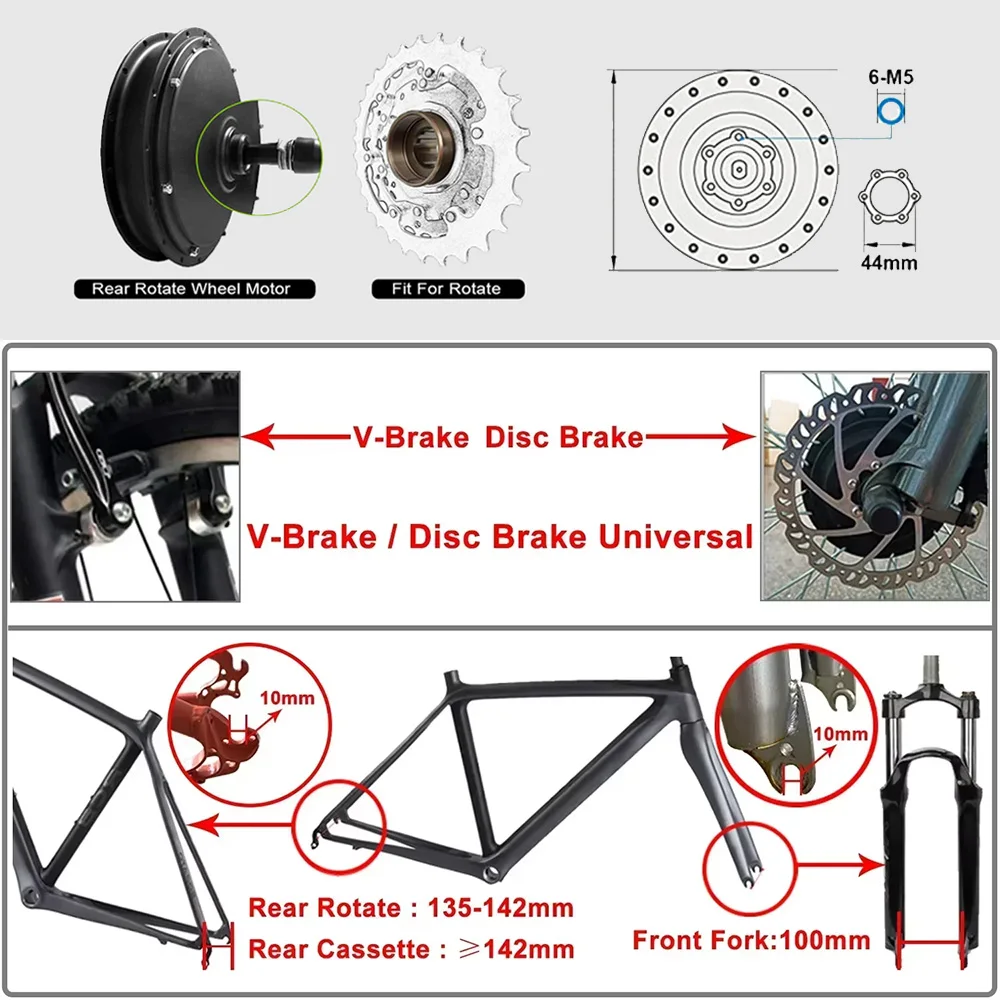 Rear Rotate Wheel Motor

Fit For Rotate

6-M5

44mm

V-Brake Disc Brake

V-Brake / Disc Brake Universal

10mm

10mm

Rear Rotate : 135-142mm

Rear Cassette : ≥142mm

Front Fork:100mm