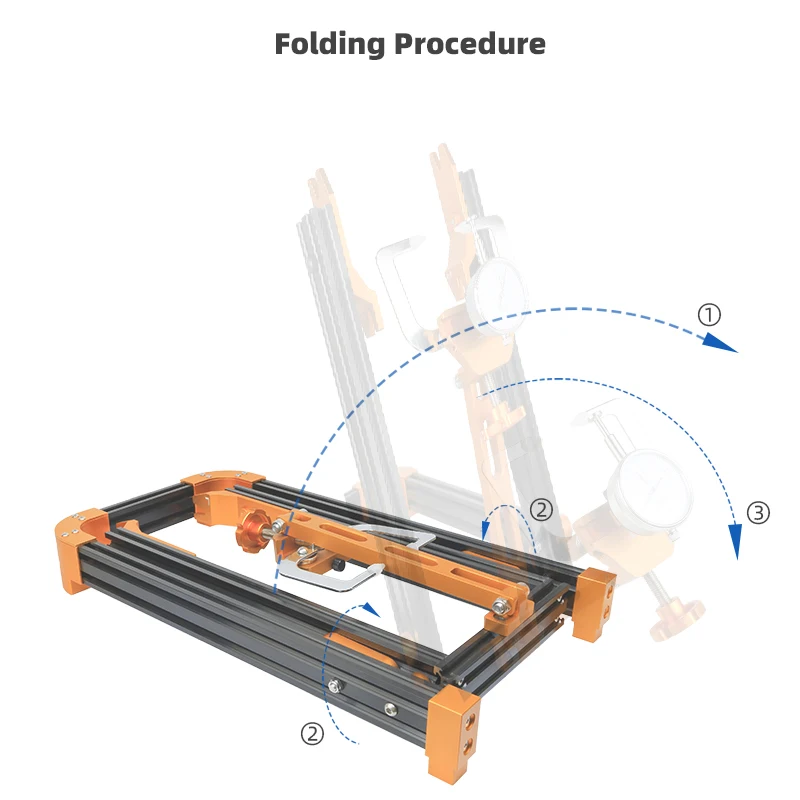 Folding Procedure

①

②

③

②