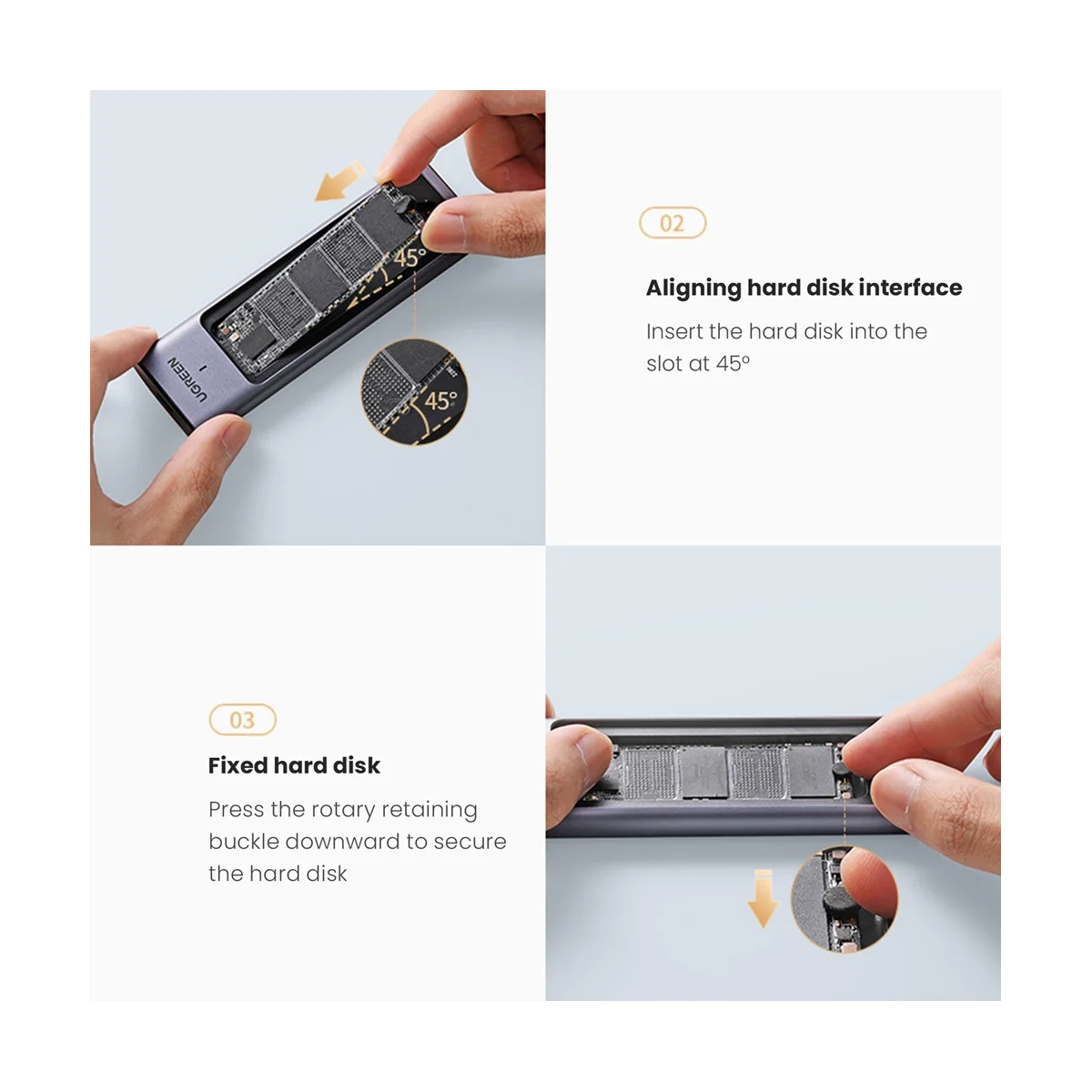 45°

UGREEN

45°

02

Aligning hard disk interface

Insert the hard disk into the slot at 45°

03

Fixed hard disk

Press the rotary retaining buckle downward to secure the hard disk