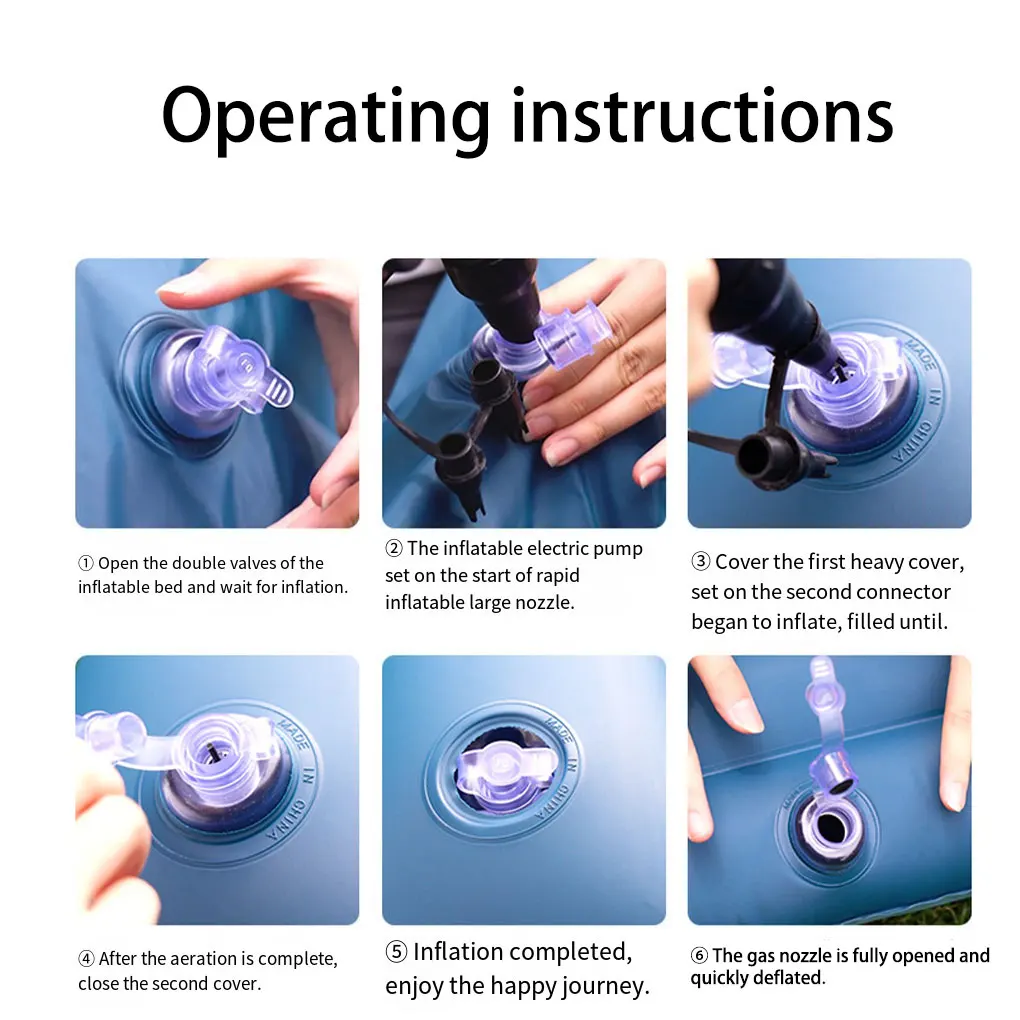 Operating instructions

MADE IN CHINA

① Open the double valves of the inflatable bed and wait for inflation.

② The inflatable electric pump set on the start of rapid inflatable large nozzle.

③ Cover the first heavy cover, set on the second connector began to inflate, filled until.

MADE IN CHINA

MADE IN CHINA

④ After the aeration is complete, close the second cover.

⑤ Inflation completed, enjoy the happy journey.

⑥ The gas nozzle is fully opened and quickly deflated.