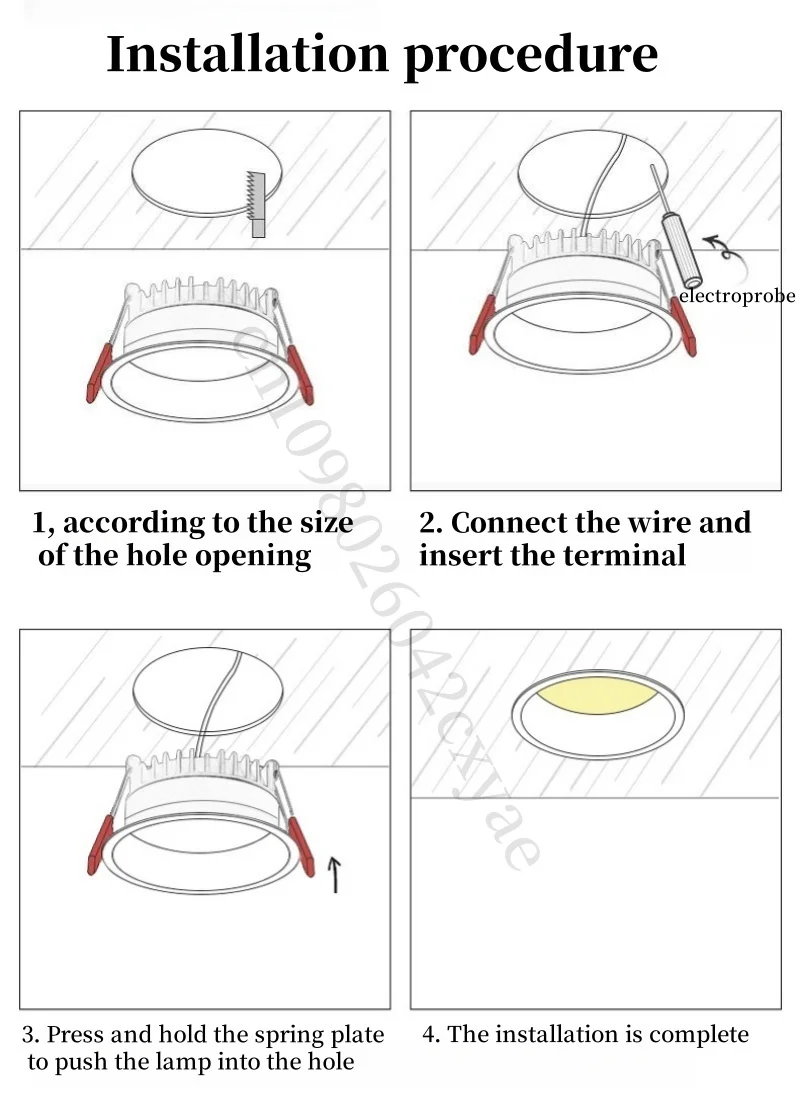 Installation procedure

electroprobe

cn1098026042cxyae

1, according to the size of the hole opening

2. Connect the wire and insert the terminal

3. Press and hold the spring plate to push the lamp into the hole

4. The installation is complete