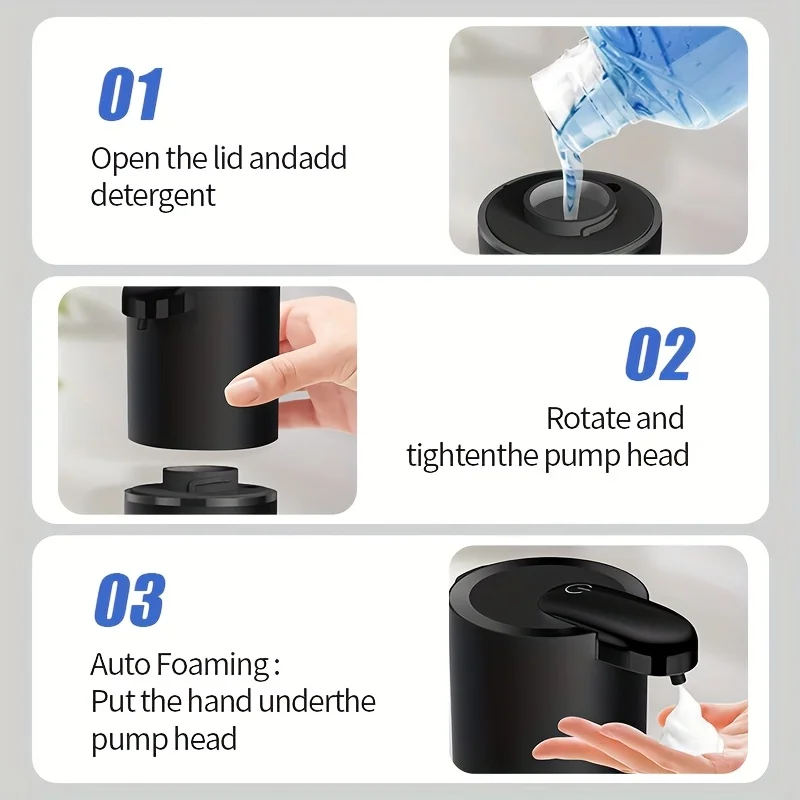 01

Open the lid andadd detergent

02

Rotate and tightenthe pump head

03

Auto Foaming :
Put the hand underthe pump head