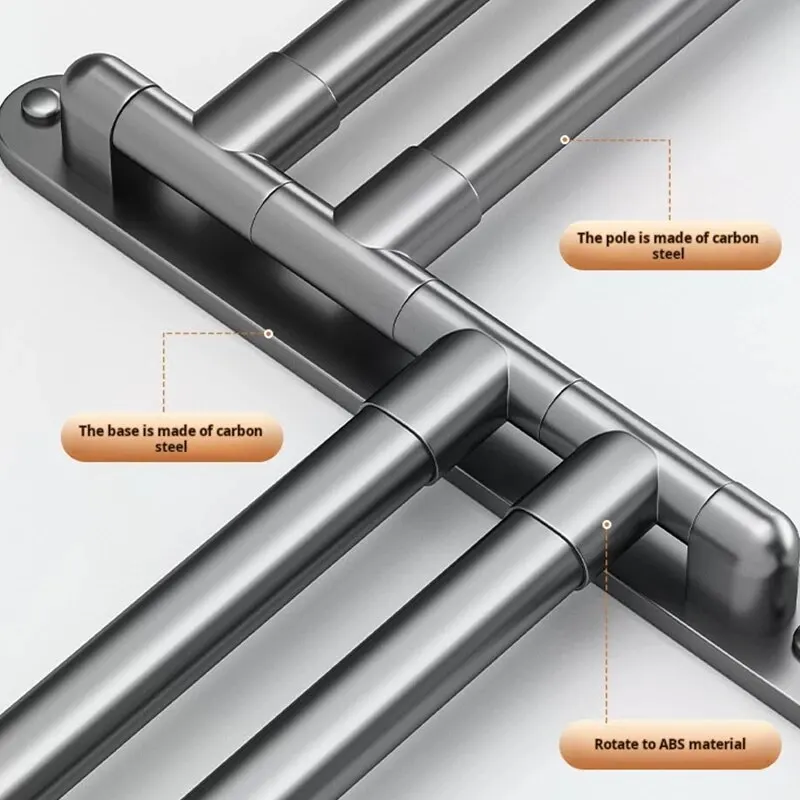 The pole is made of carbon steel

The base is made of carbon steel

Rotate to ABS material