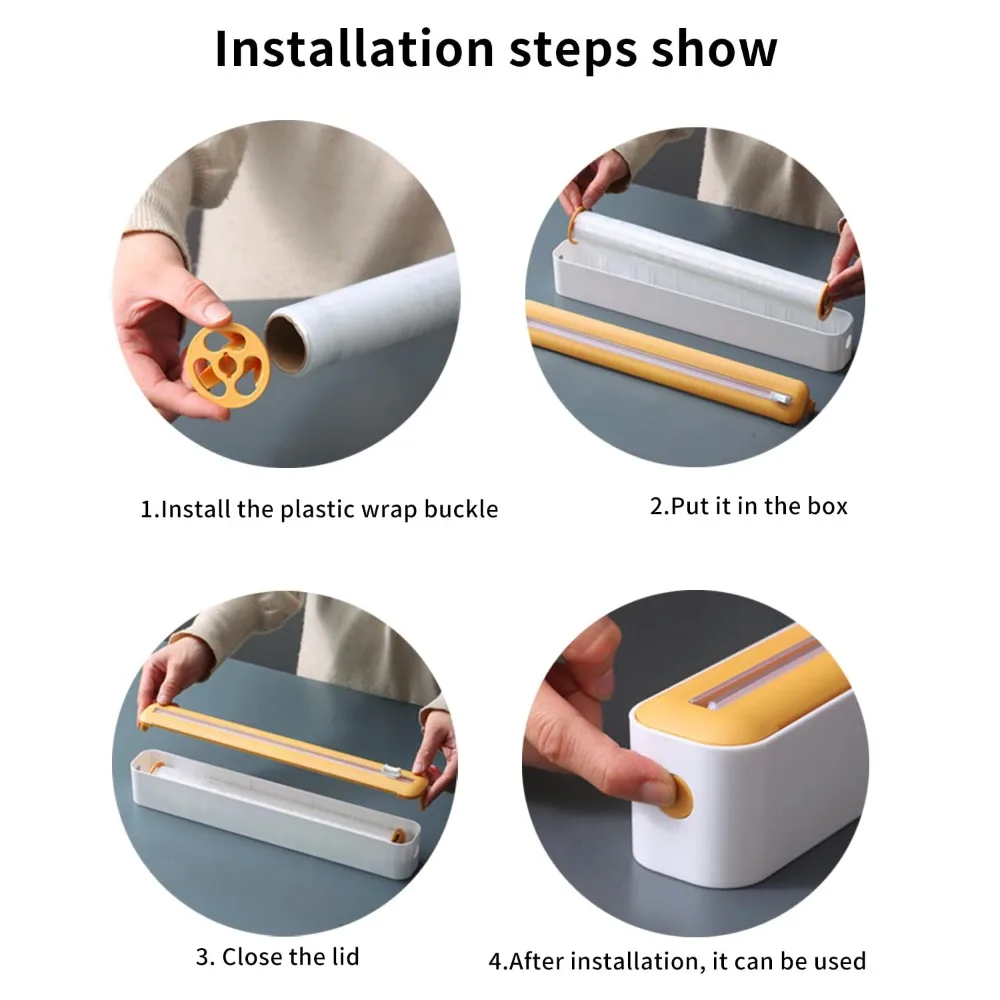 Installation steps show

1.Install the plastic wrap buckle

2.Put it in the box

3. Close the lid

4.After installation, it can be used