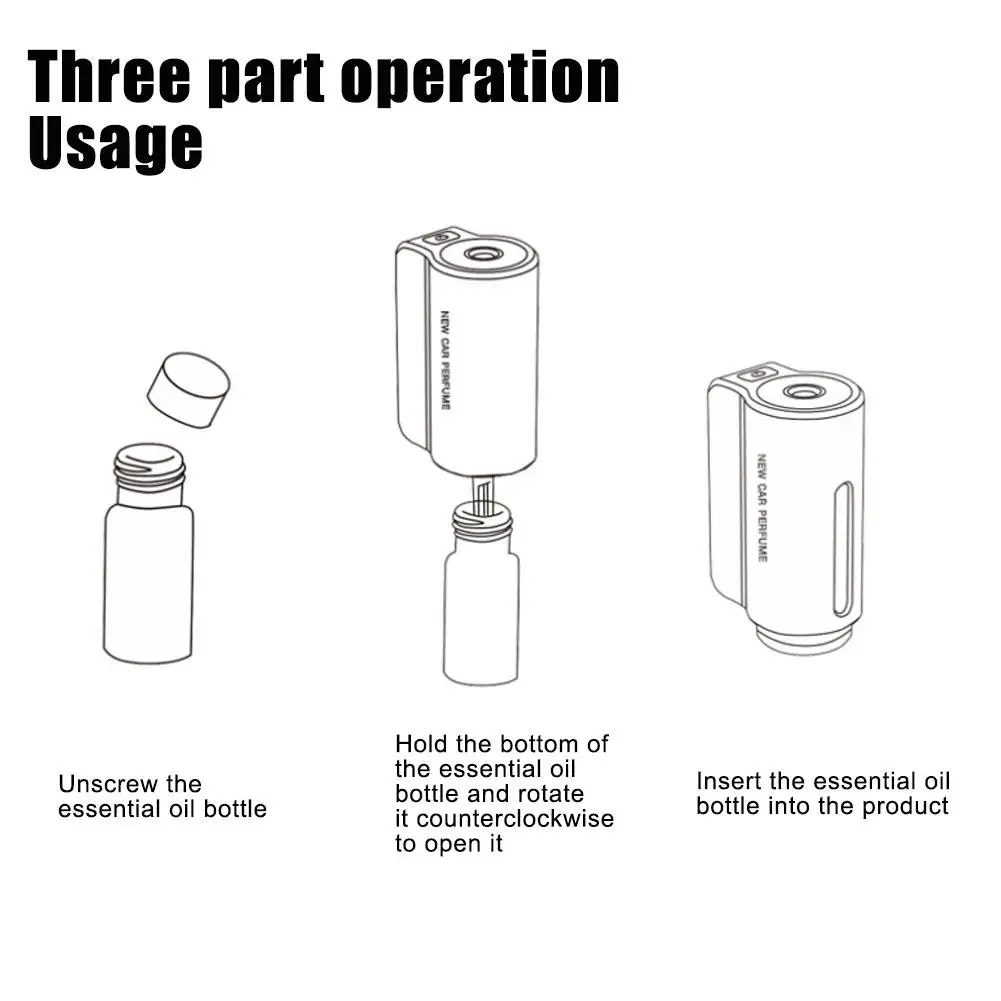 Three part operation
Usage

NEW CAR PERFUME

NEW CAR PERFUME

Unscrew the essential oil bottle

Hold the bottom of the essential oil bottle and rotate it counterclockwise to open it

Insert the essential oil bottle into the product