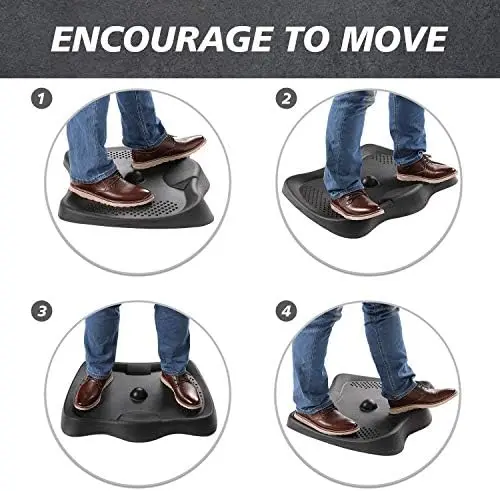 ENCOURAGE TO MOVE

1

2

3

4