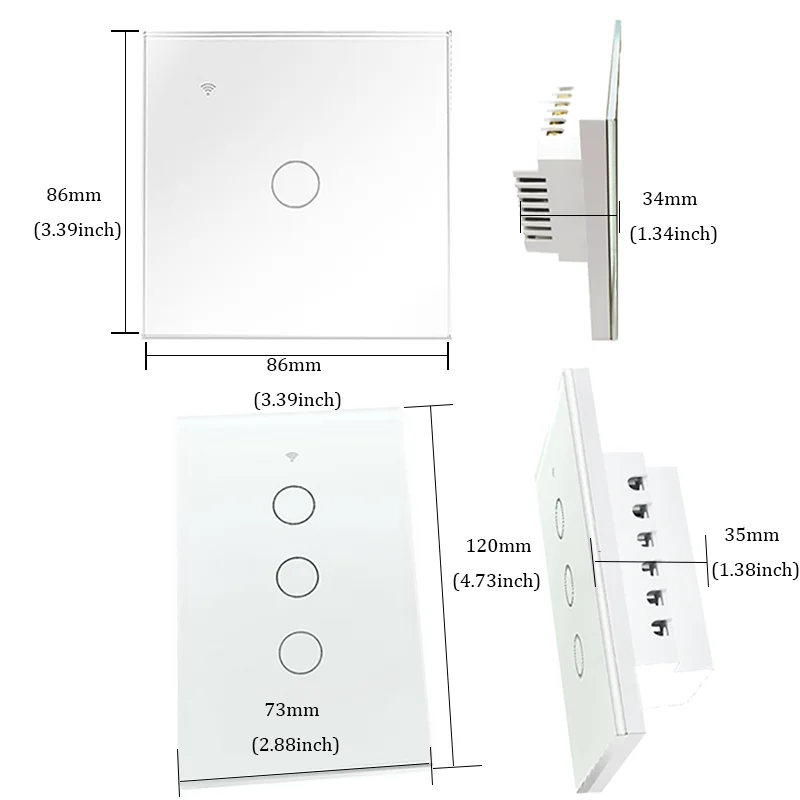 86mm
(3.39inch)

34mm
(1.34inch)

86mm
(3.39inch)

120mm
(4.73inch)

35mm
(1.38inch)

73mm
(2.88inch)