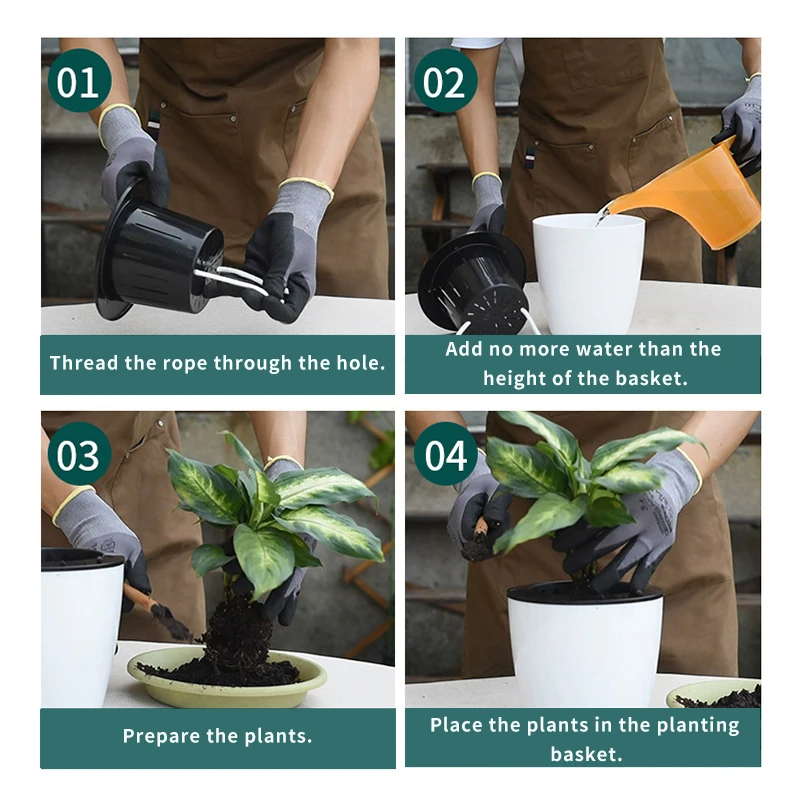 01

Thread the rope through the hole.

02

Add no more water than the height of the basket.

03

Prepare the plants.

04

Place the plants in the planting basket.