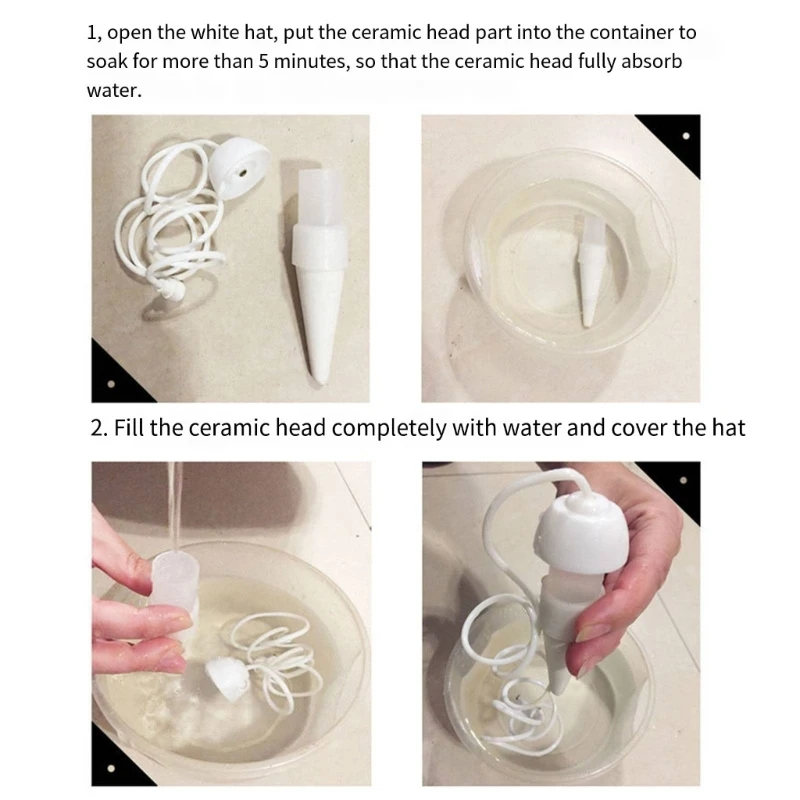 1, open the white hat, put the ceramic head part into the container to soak for more than 5 minutes, so that the ceramic head fully absorb water.

2. Fill the ceramic head completely with water and cover the hat