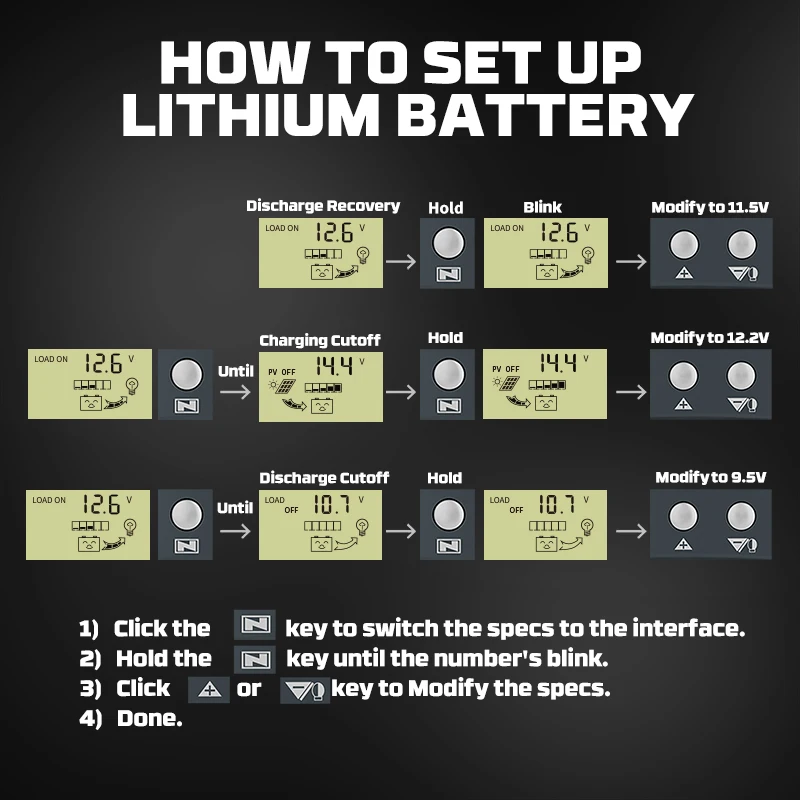 HOW TO SET UP
LITHIUM BATTERY

Discharge Recovery
LOAD ON 12.6 V
Hold
Blink
LOAD ON 12.6 V
Modify to 11.5V

LOAD ON 12.6 V
Until
Charging Cutoff
PV OFF 14.4 V
Hold
PV OFF 14.4 V
Modify to 12.2V

LOAD ON 12.6 V
Until
Discharge Cutoff
LOAD OFF 10.7 V
Hold
LOAD OFF 10.7 V
Modify to 9.5V

1) Click the key to switch the specs to the interface.
2) Hold the key until the number's blink.
3) Click or key to Modify the specs.
4) Done.