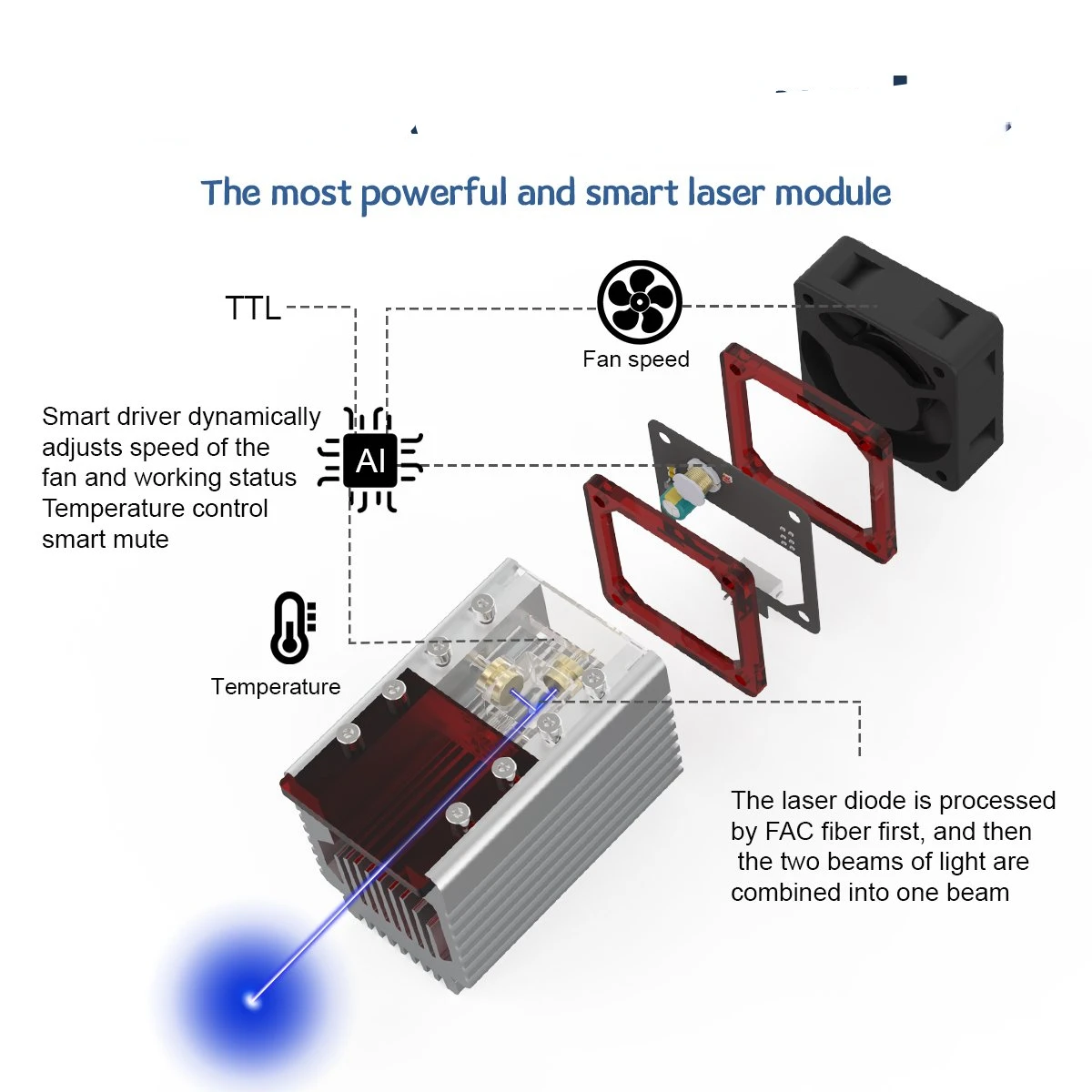 The most powerful and smart laser module

TTL

Fan speed

Smart driver dynamically adjusts speed of the fan and working status Temperature control smart mute

AI

Temperature

The laser diode is processed by FAC fiber first, and then the two beams of light are combined into one beam